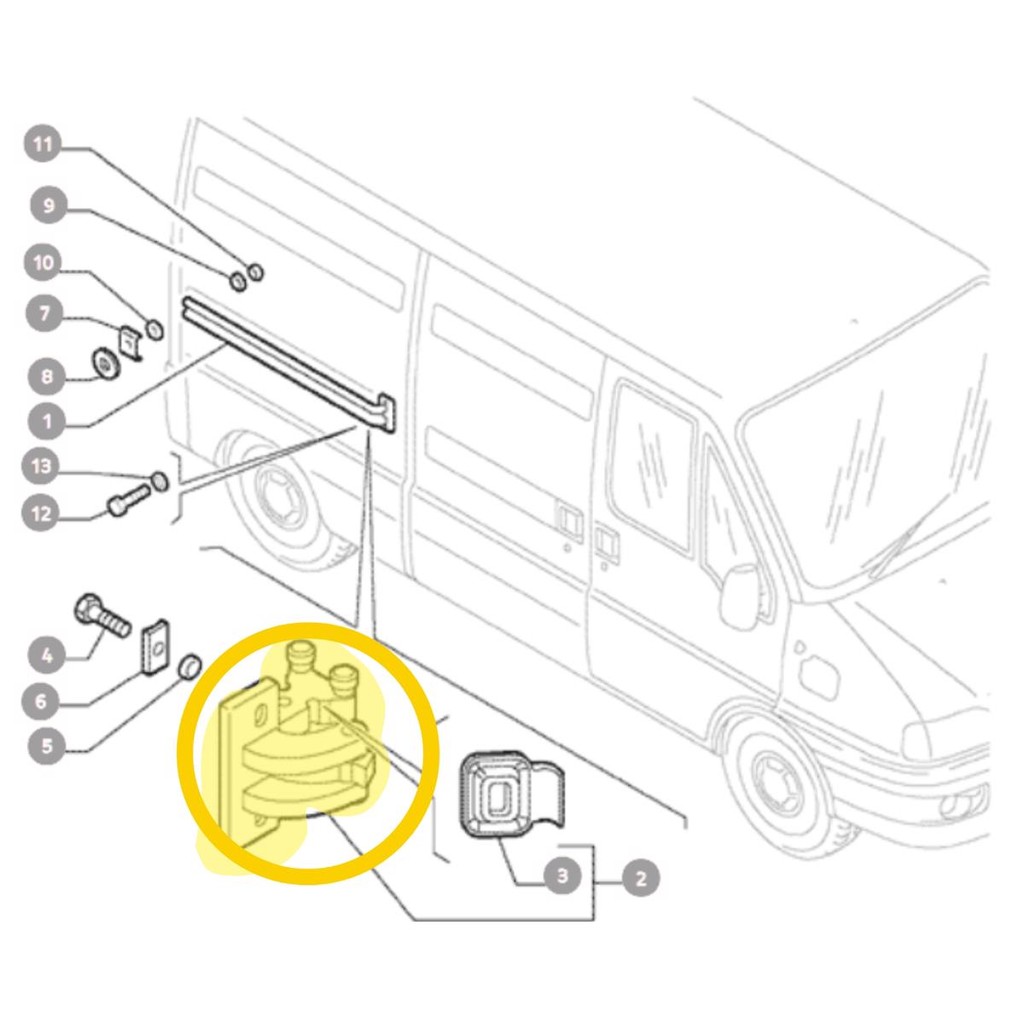 11
9
10
7
8
1
13
12
4
6
5
3
2