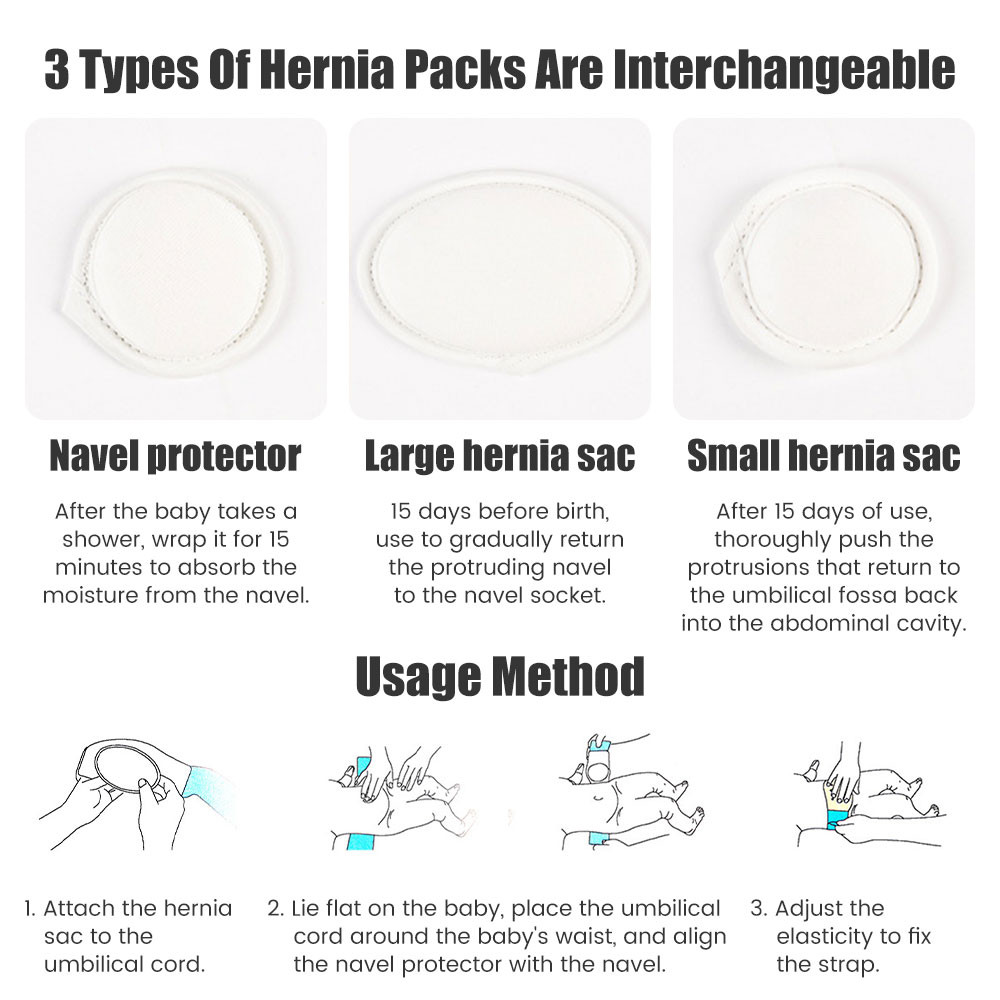 3 Types Of Hernia Packs Are Interchangeable

Navel protector

After the baby takes a shower, wrap it for 15 minutes to absorb the moisture from the navel.

Large hernia sac

15 days before birth, use to gradually return the protruding navel to the navel socket.

Small hernia sac

After 15 days of use, thoroughly push the protrusions that return to the umbilical fossa back into the abdominal cavity.

Usage Method

1. Attach the hernia sac to the umbilical cord.

2. Lie flat on the baby, place the umbilical cord around the baby's waist, and align the navel protector with the navel.

3. Adjust the elasticity to fix the strap.