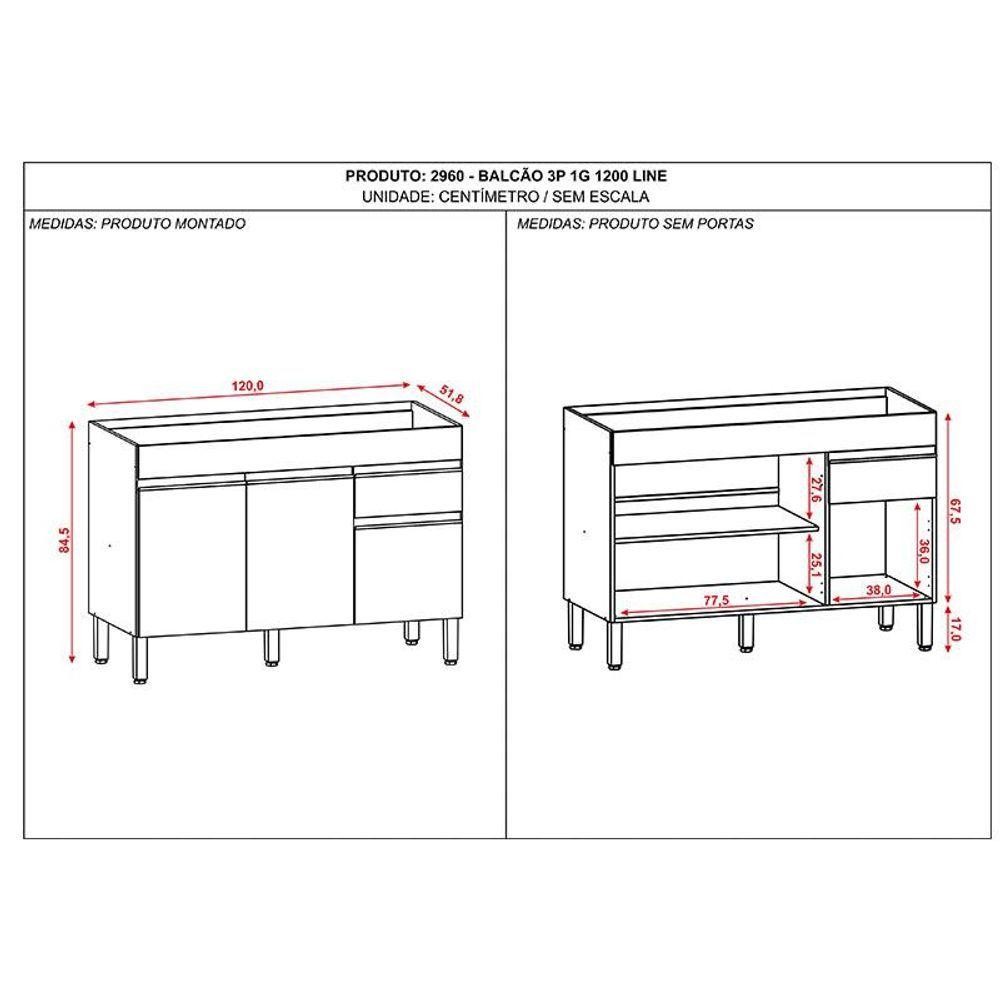 PRODUTO: 2960 - BALCÃO 3P 1G 1200 LINE
UNIDADE: CENTÍMETRO / SEM ESCALA

MEDIDAS: PRODUTO MONTADO

120,0
51,8
84,5

MEDIDAS: PRODUTO SEM PORTAS

27,6
25,1
77,5
36,0
38,0
67,5
17,0