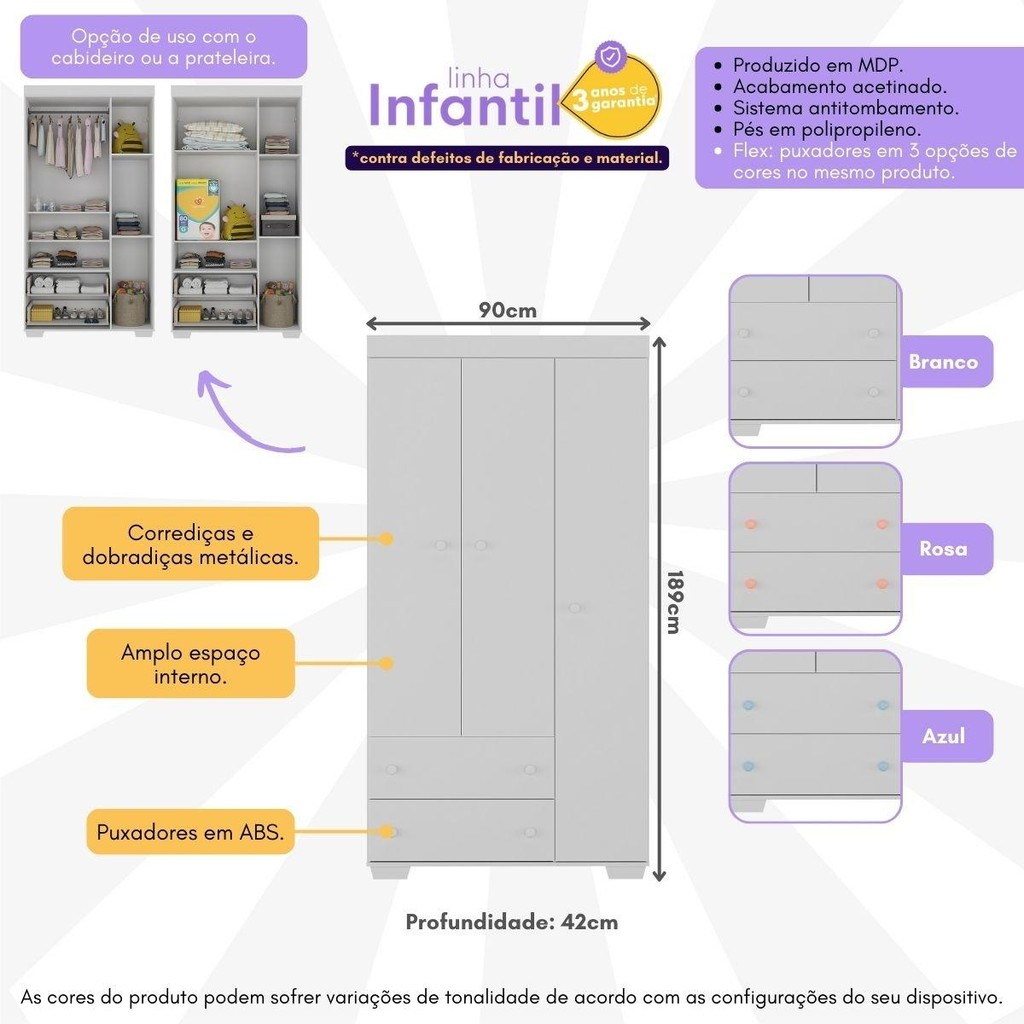 Opção de uso com o cabideiro ou a prateleira.

linha
Infantil
3 anos de garantia
*contra defeitos de fabricação e material.

• Produzido em MDP.
• Acabamento acetinado.
• Sistema antitombamento.
• Pés em polipropileno.
• Flex: puxadores em 3 opções de cores no mesmo produto.

90cm

189cm

Branco

Rosa

Azul

Corrediças e dobradiças metálicas.

Amplo espaço interno.

Puxadores em ABS.

Profundidade: 42cm

As cores do produto podem sofrer variações de tonalidade de acordo com as configurações do seu dispositivo.