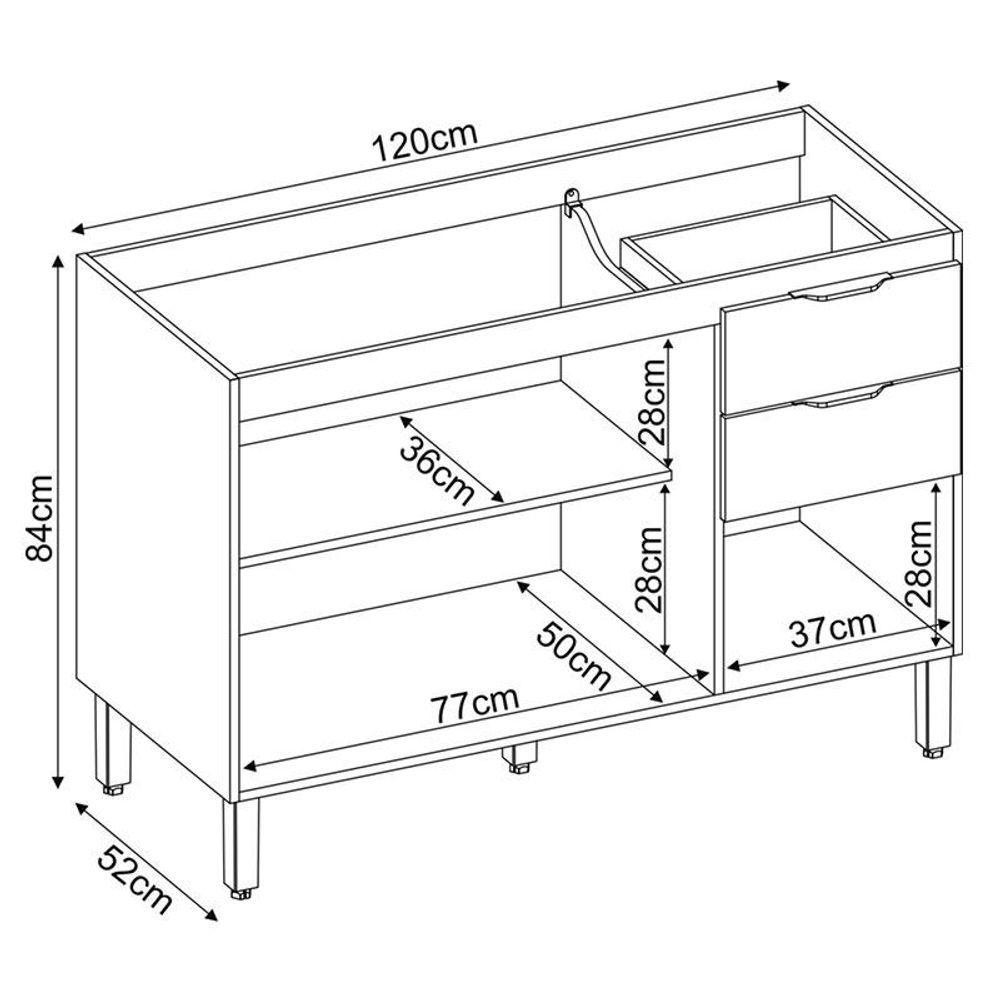 120cm
84cm
28cm
36cm
28cm
28cm
50cm
37cm
77cm
52cm