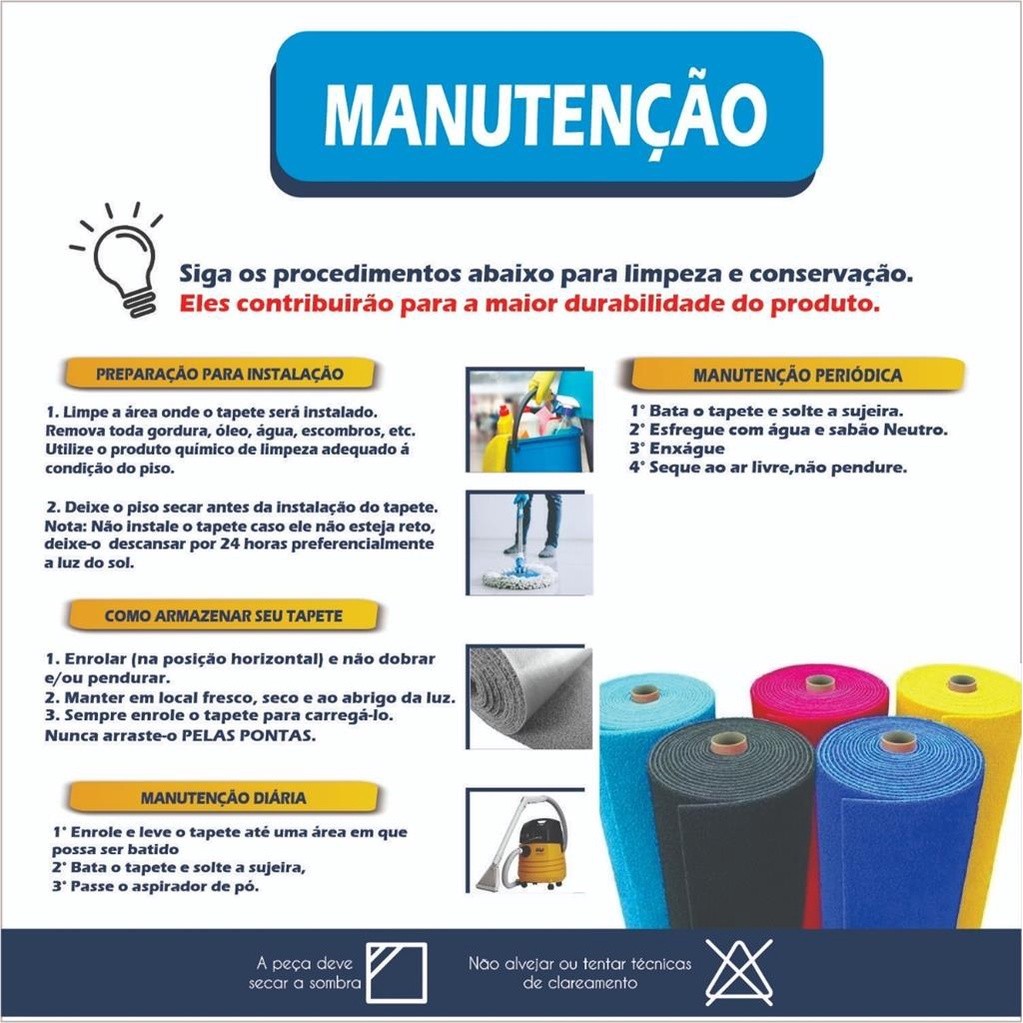 MANUTENÇÃO

Siga os procedimentos abaixo para limpeza e conservação.
Eles contribuirão para a maior durabilidade do produto.

PREPARAÇÃO PARA INSTALAÇÃO

1. Limpe a área onde o tapete será instalado. Remova toda gordura, óleo, água, escombros, etc. Utilize o produto químico de limpeza adequado á condição do piso.

2. Deixe o piso secar antes da instalação do tapete. Nota: Não instale o tapete caso ele não esteja reto, deixe-o descansar por 24 horas preferencialmente a luz do sol.

COMO ARMAZENAR SEU TAPETE

1. Enrolar (na posição horizontal) e não dobrar e/ou pendurar.
2. Manter em local fresco, seco e ao abrigo da luz.
3. Sempre enrole o tapete para carregá-lo. Nunca arraste-o PELAS PONTAS.

MANUTENÇÃO DIÁRIA

1° Enrole e leve o tapete até uma área em que possa ser batido
2° Bata o tapete e solte a sujeira,
3° Passe o aspirador de pó.

MANUTENÇÃO PERIÓDICA

1° Bata o tapete e solte a sujeira.
2° Esfregue com água e sabão Neutro.
3° Enxágue
4° Seque ao ar livre,não pendure.

A peça deve secar a sombra

Não alvejar ou tentar técnicas de clareamento