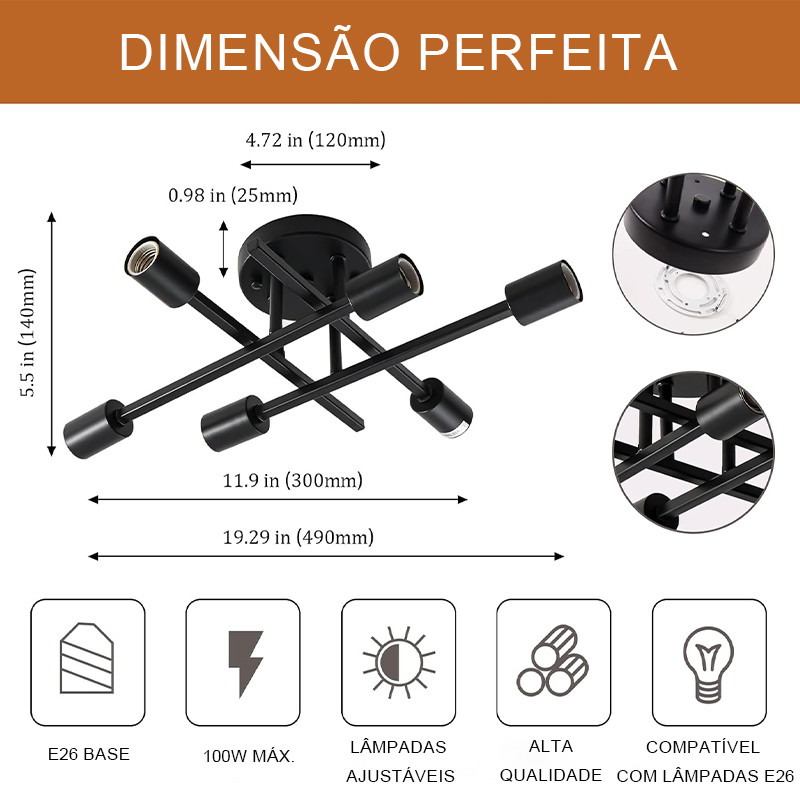 DIMENSÃO PERFEITA

4.72 in (120mm)

0.98 in (25mm)

5.5 in (140mm)

11.9 in (300mm)

19.29 in (490mm)

E26 BASE

100W MÁX.

LÂMPADAS AJUSTÁVEIS

ALTA QUALIDADE

COMPATÍVEL COM LÂMPADAS E26