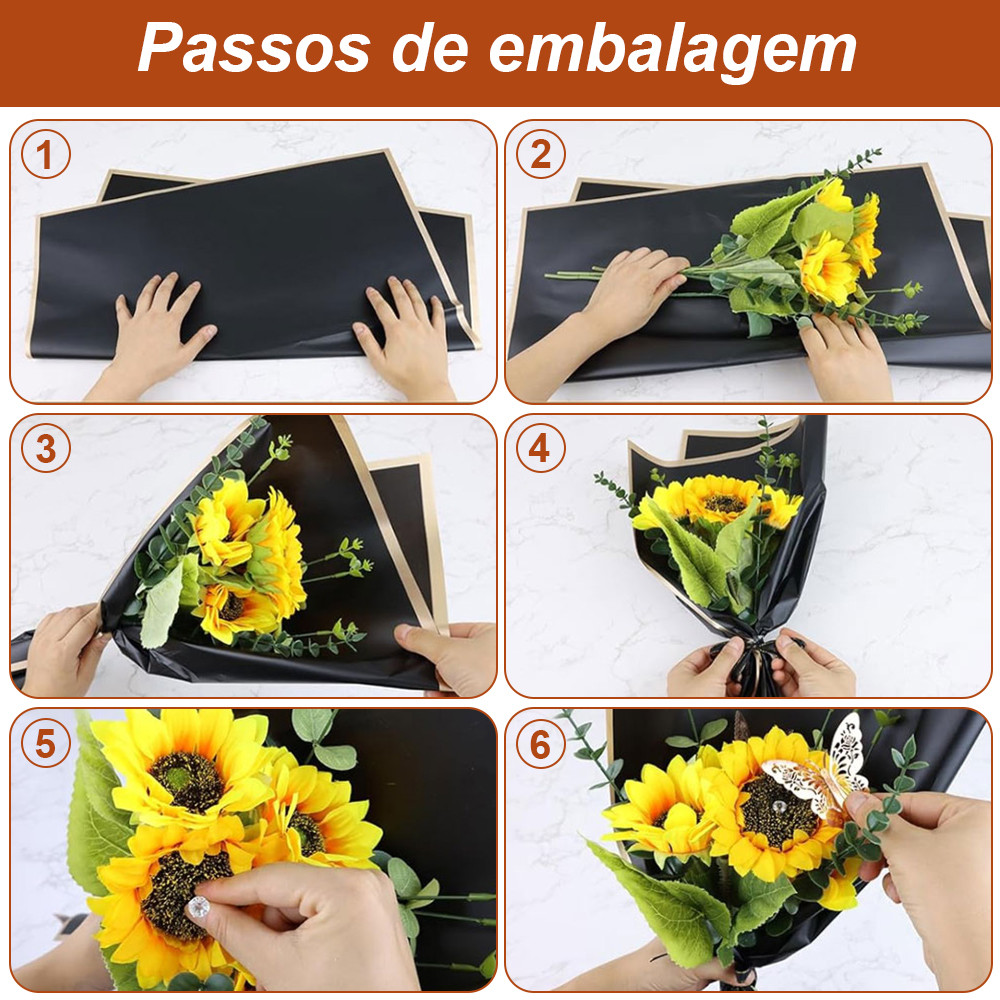 Passos de embalagem

1

2

3

4

5

6