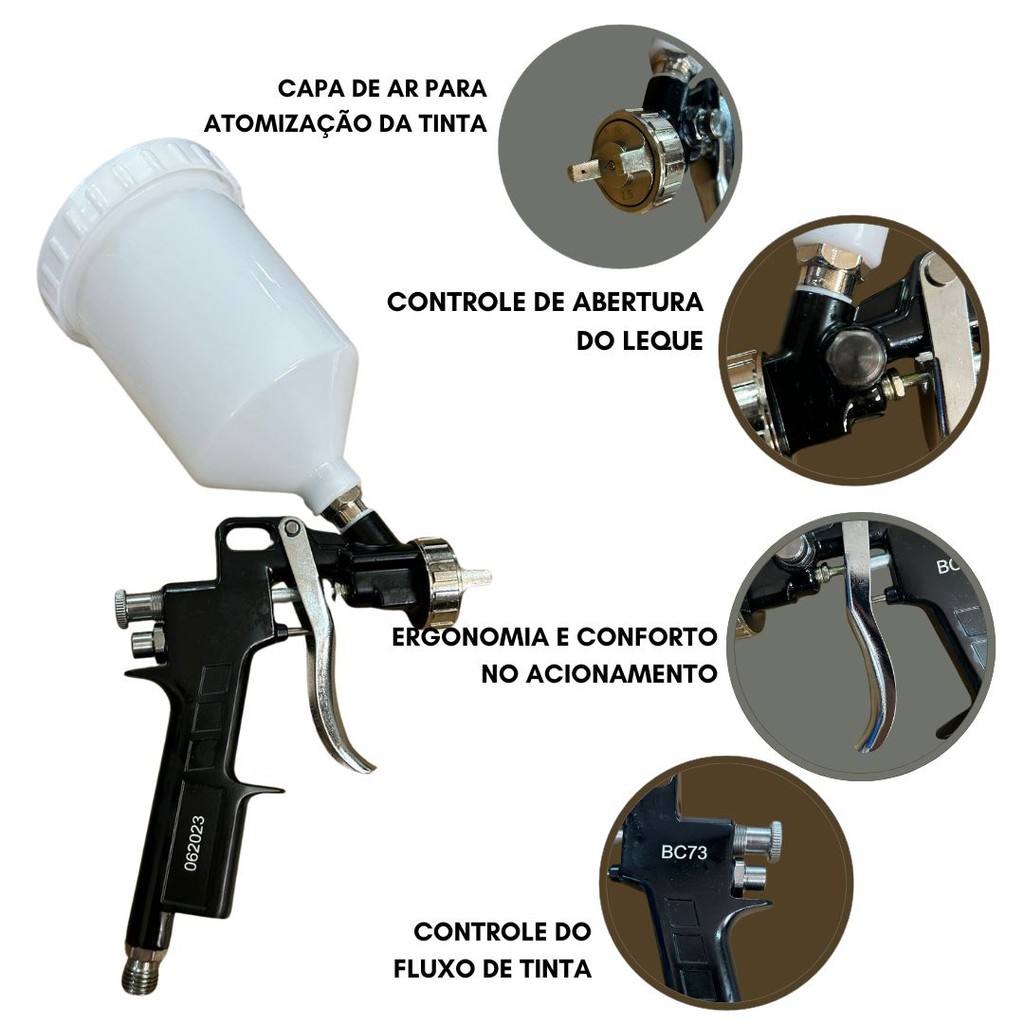 CAPA DE AR PARA ATOMIZAÇÃO DA TINTA

CONTROLE DE ABERTURA DO LEQUE

ERGONOMIA E CONFORTO NO ACIONAMENTO

BC

062023

BC73

CONTROLE DO FLUXO DE TINTA