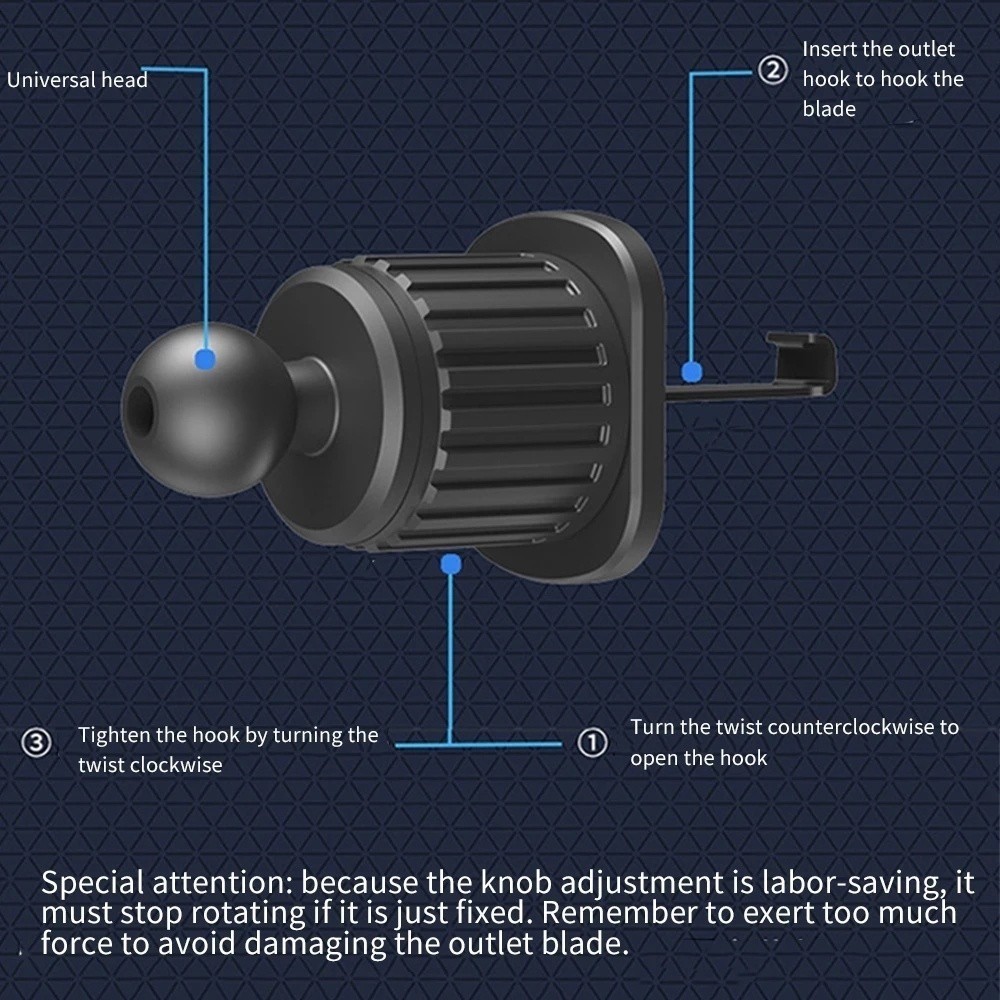 Universal head

② Insert the outlet hook to hook the blade

③ Tighten the hook by turning the twist clockwise

① Turn the twist counterclockwise to open the hook

Special attention: because the knob adjustment is labor-saving, it must stop rotating if it is just fixed. Remember to exert too much force to avoid damaging the outlet blade.