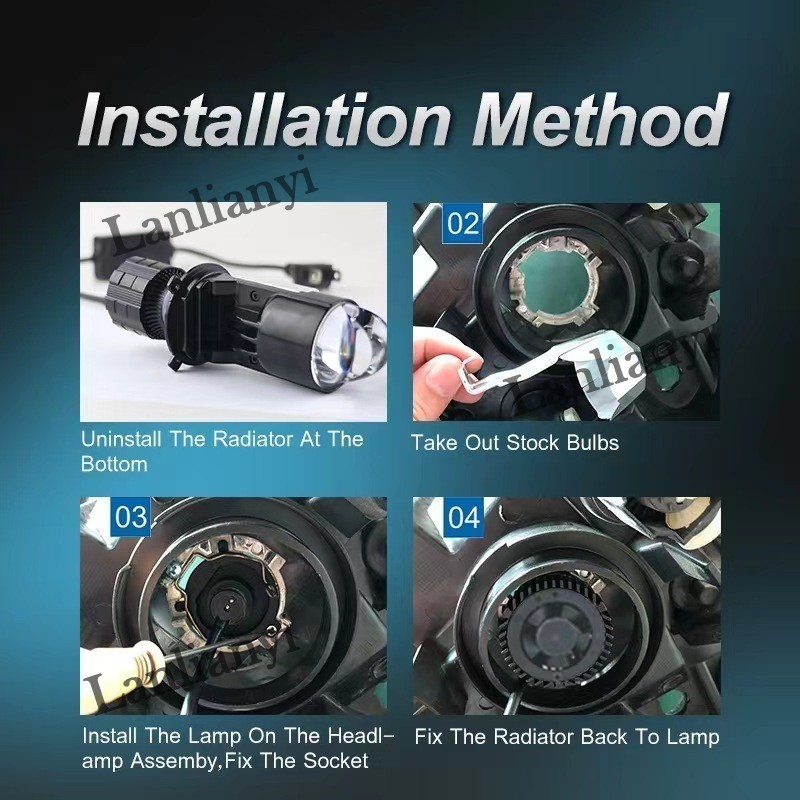 Installation Method

Lanlianyi

Uninstall The Radiator At The Bottom

02

Lanlianyi

Take Out Stock Bulbs

03

Lanlianyi

Install The Lamp On The Headlamp Assemby,Fix The Socket

04

Fix The Radiator Back To Lamp