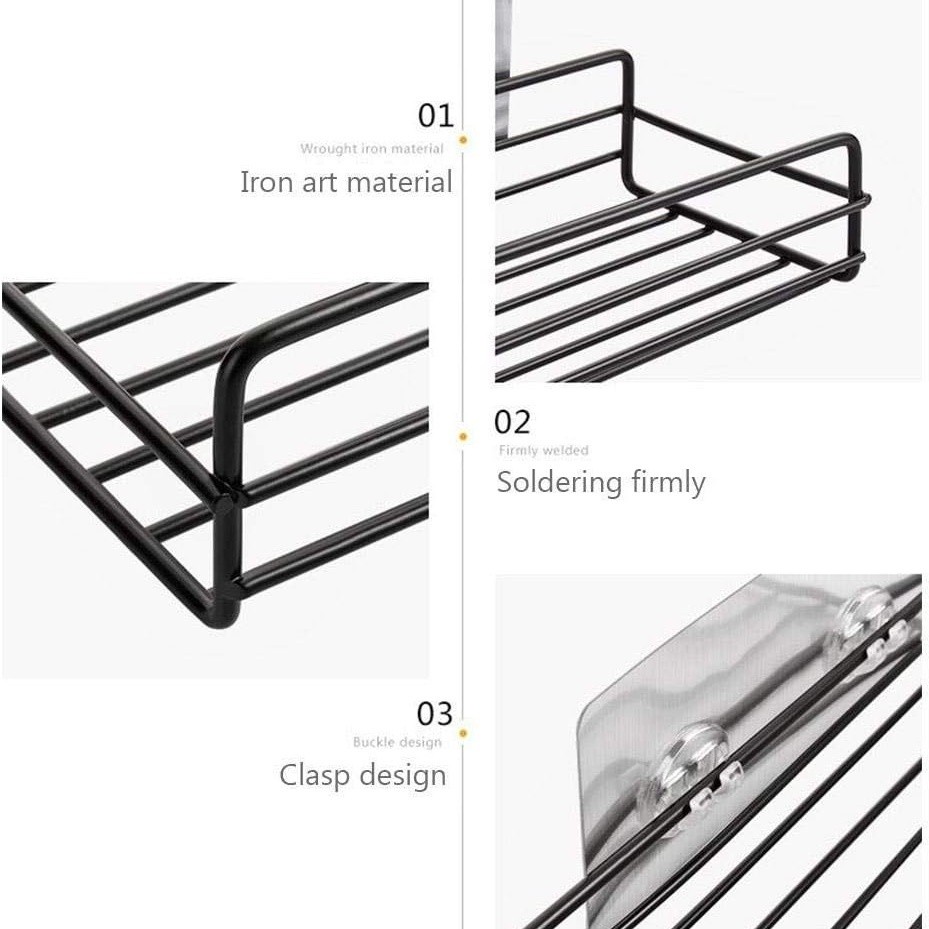 01
Wrought iron material
Iron art material

02
Firmly welded
Soldering firmly

03
Buckle design
Clasp design