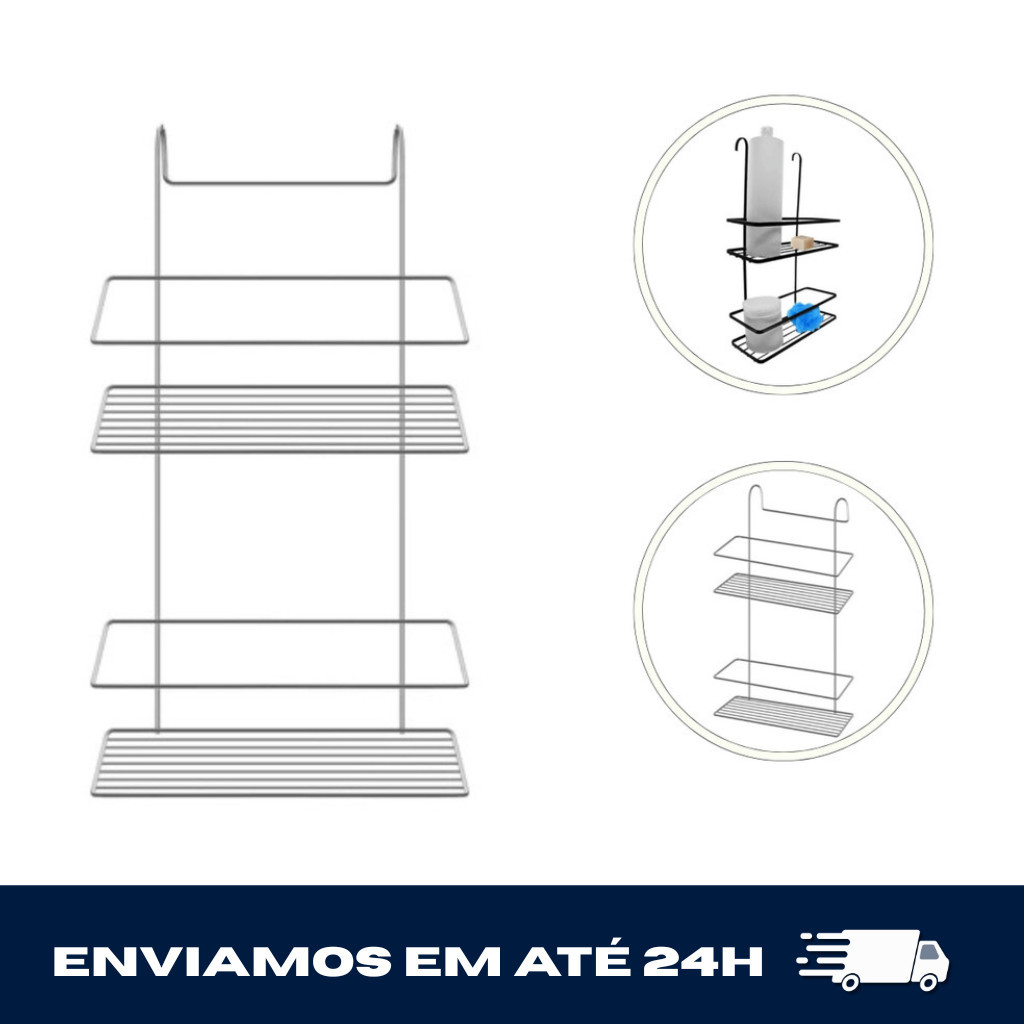 ENVIAMOS EM ATÉ 24H