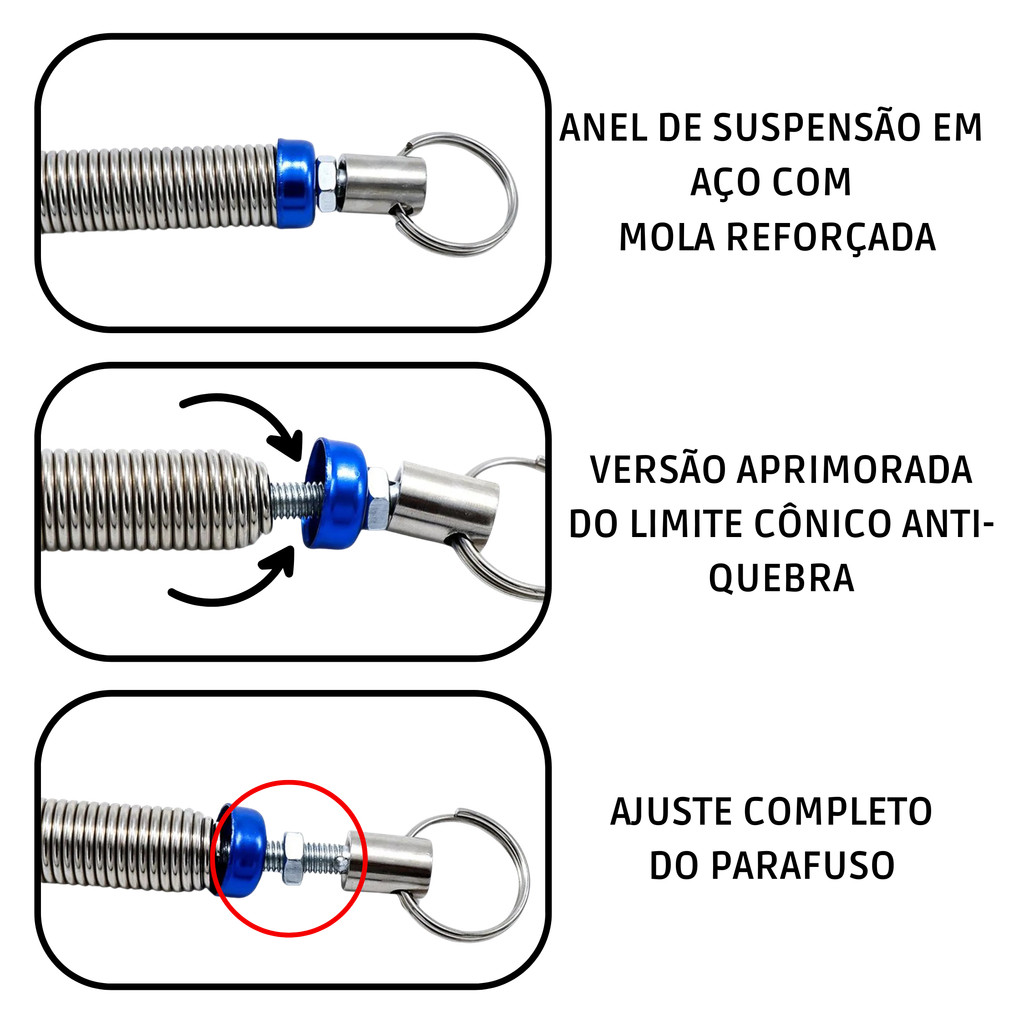 ANEL DE SUSPENSÃO EM AÇO COM MOLA REFORÇADA

VERSÃO APRIMORADA DO LIMITE CÔNICO ANTI-QUEBRA

AJUSTE COMPLETO DO PARAFUSO