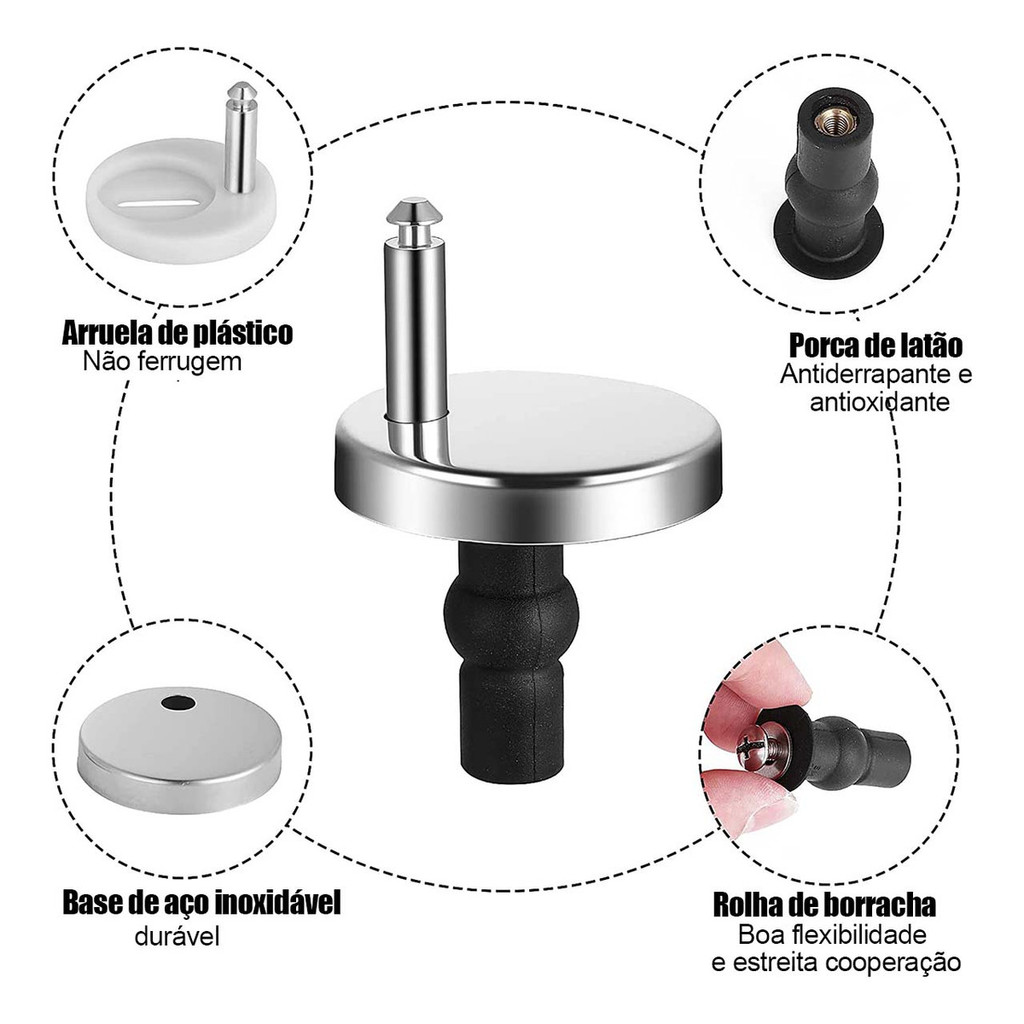 Arruela de plástico
Não ferrugem

Porca de latão
Antiderrapante e antioxidante

Base de aço inoxidável
durável

Rolha de borracha
Boa flexibilidade e estreita cooperação