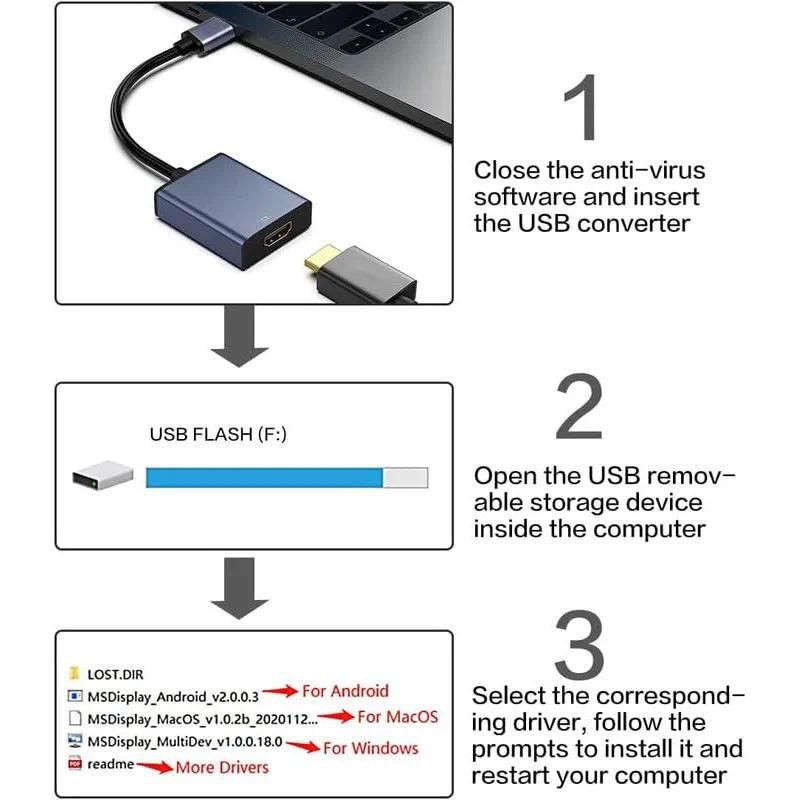 1

Close the anti-virus software and insert the USB converter

USB FLASH (F:)

2

Open the USB removable storage device inside the computer

LOST.DIR
MSDisplay_Android_v2.0.0.3 For Android
MSDisplay_MacOS_v1.0.2b_2020112... For MacOS
MSDisplay_MultiDev_v1.0.0.18.0 For Windows
readme More Drivers

3

Select the corresponding driver, follow the prompts to install it and restart your computer