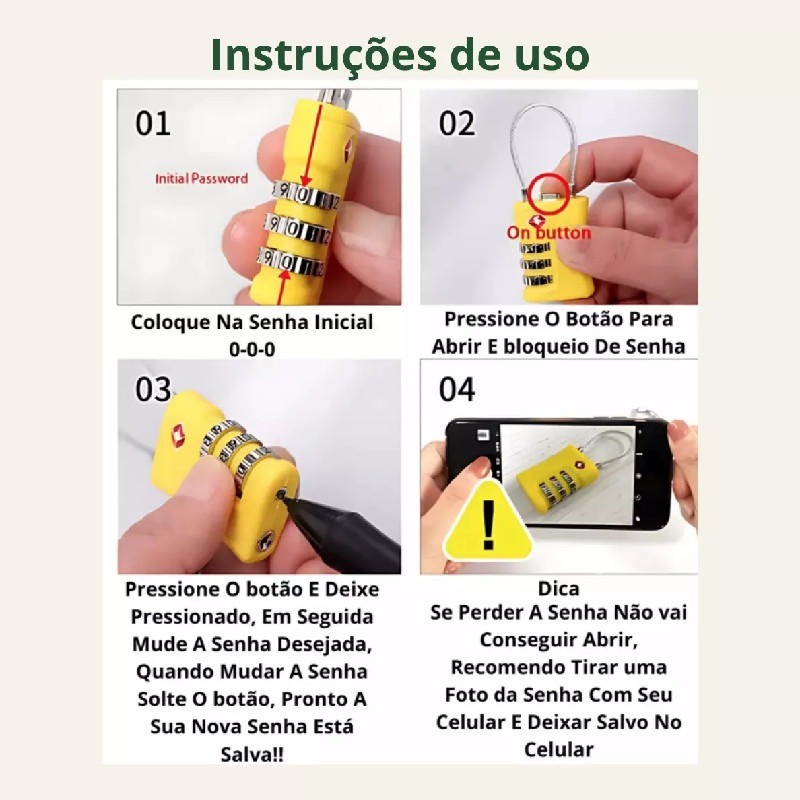 Instruções de uso

01

Initial Password

Coloque Na Senha Inicial 0-0-0

02

On button

Pressione O Botão Para Abrir E bloqueio De Senha

03

Pressione O botão E Deixe Pressionado, Em Seguida Mude A Senha Desejada, Quando Mudar A Senha Solte O botão, Pronto A Sua Nova Senha Está Salva!!

04

!

Dica
Se Perder A Senha Não vai Conseguir Abrir, Recomendo Tirar uma Foto da Senha Com Seu Celular E Deixar Salvo No Celular