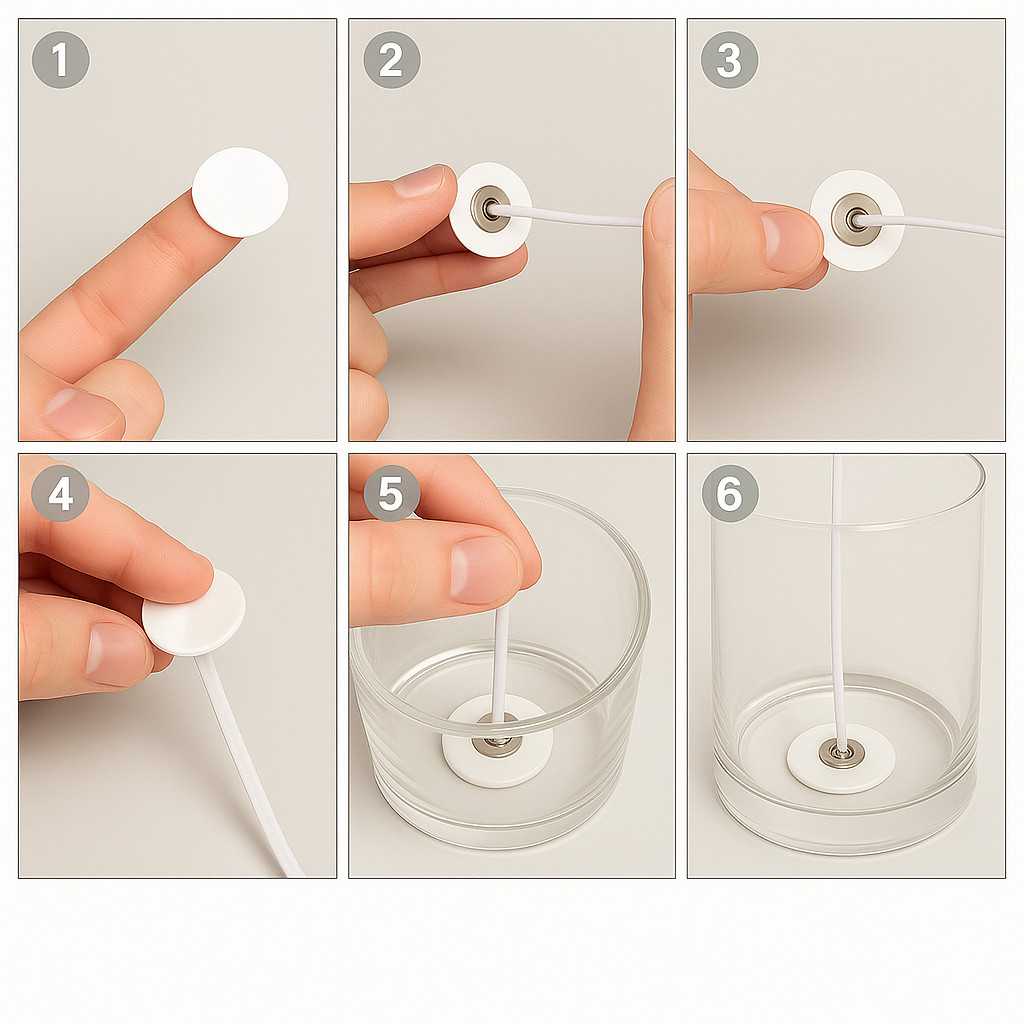 1

2

3

4

5

6