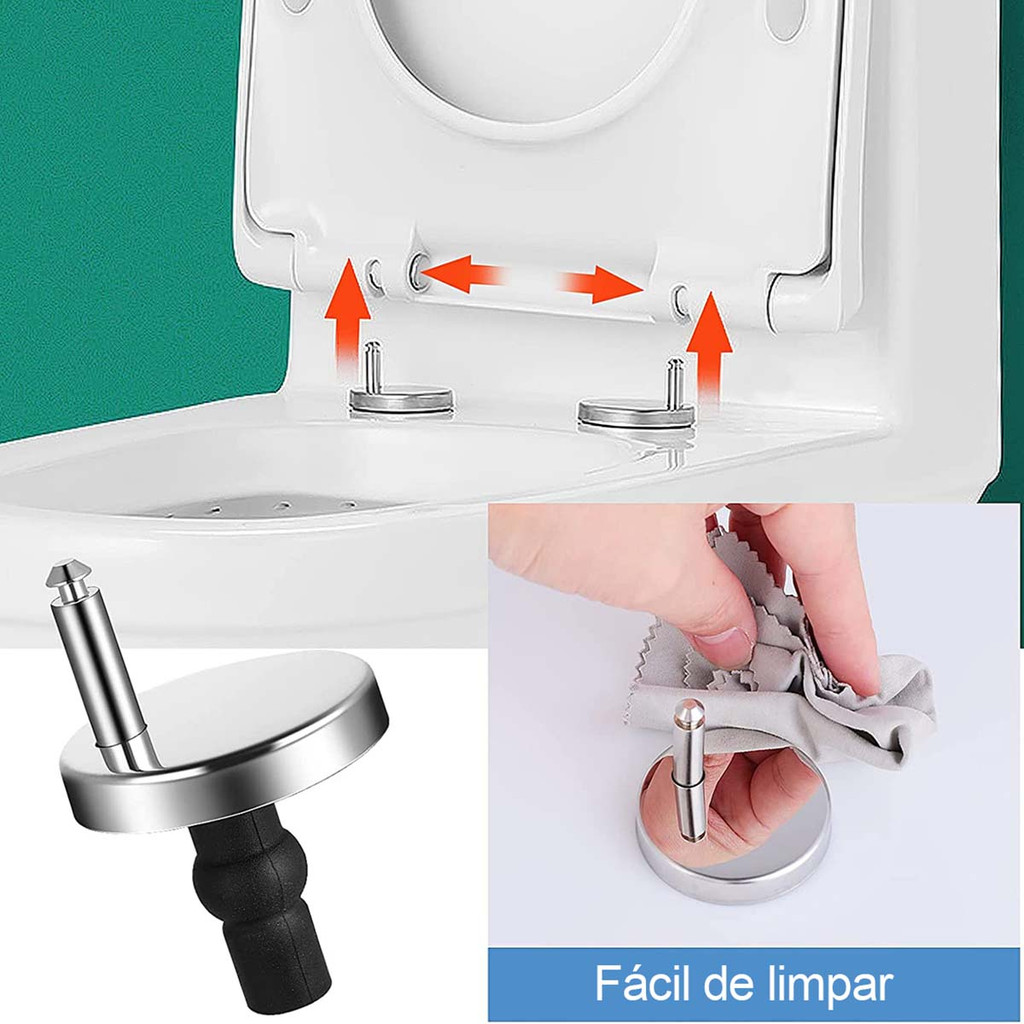 Fácil de limpar