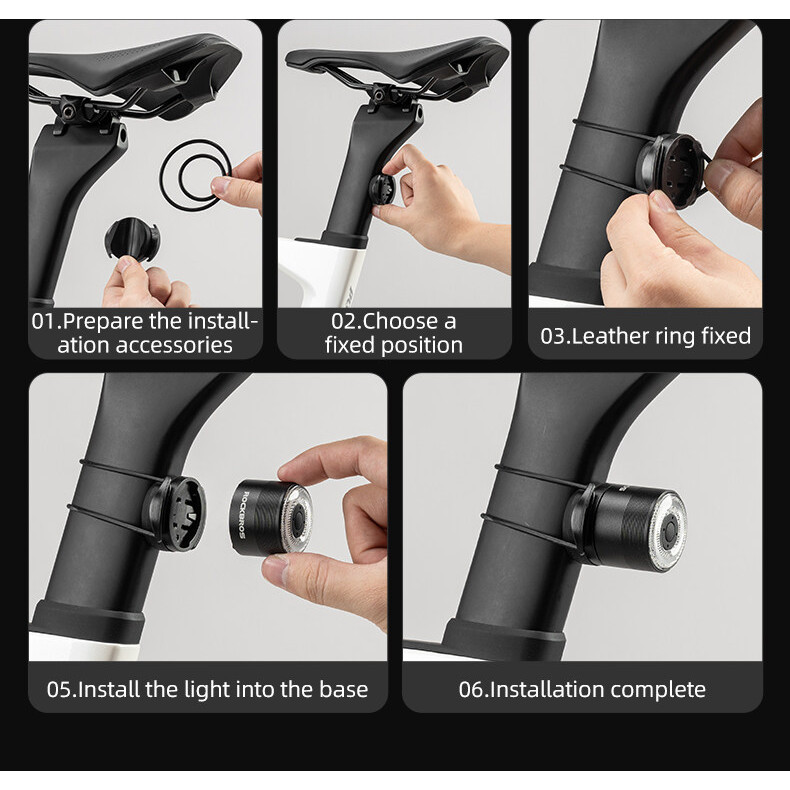 01.Prepare the installation accessories

02.Choose a fixed position

03.Leather ring fixed

ROCKBROS

05.Install the light into the base

06.Installation complete