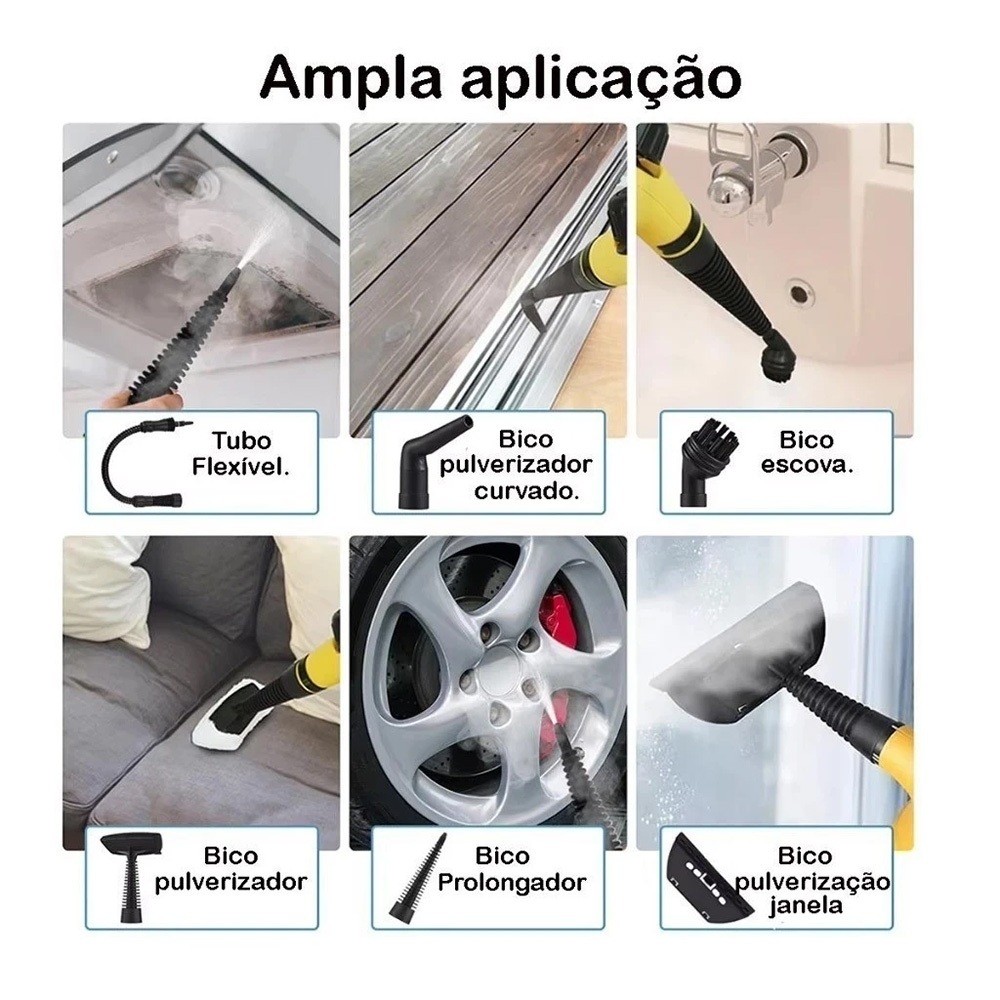 Ampla aplicação

Tubo Flexível.

Bico pulverizador curvado.

Bico escova.

Bico pulverizador

Bico Prolongador

Bico pulverização janela