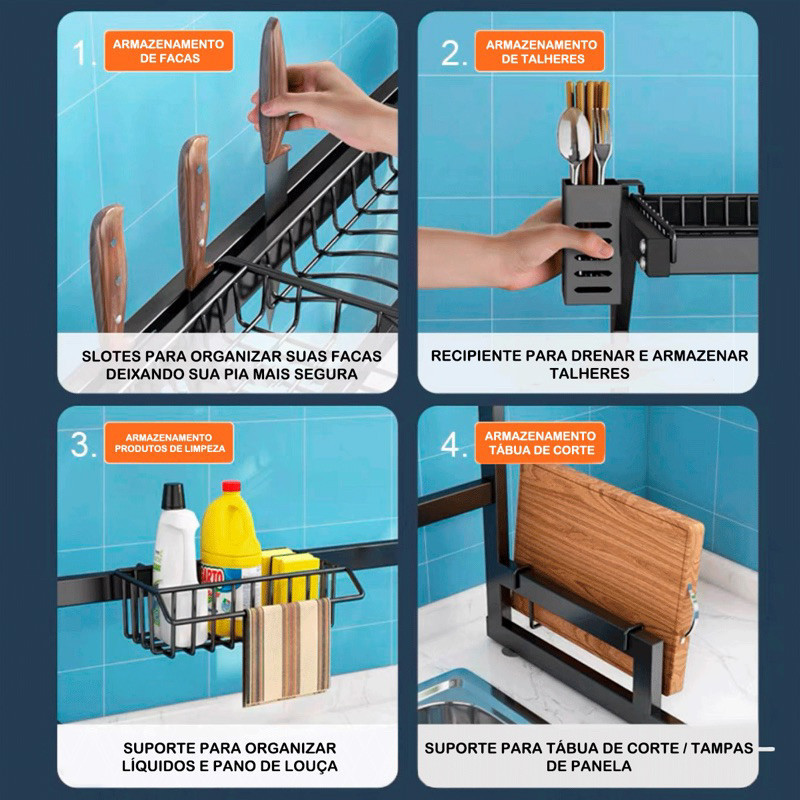 1. ARMAZENAMENTO DE FACAS

SLOTES PARA ORGANIZAR SUAS FACAS DEIXANDO SUA PIA MAIS SEGURA

2. ARMAZENAMENTO DE TALHERES

RECIPIENTE PARA DRENAR E ARMAZENAR TALHERES

3. ARMAZENAMENTO PRODUTOS DE LIMPEZA

SUPORTE PARA ORGANIZAR LÍQUIDOS E PANO DE LOUÇA

4. ARMAZENAMENTO TÁBUA DE CORTE

SUPORTE PARA TÁBUA DE CORTE / TAMPAS DE PANELA