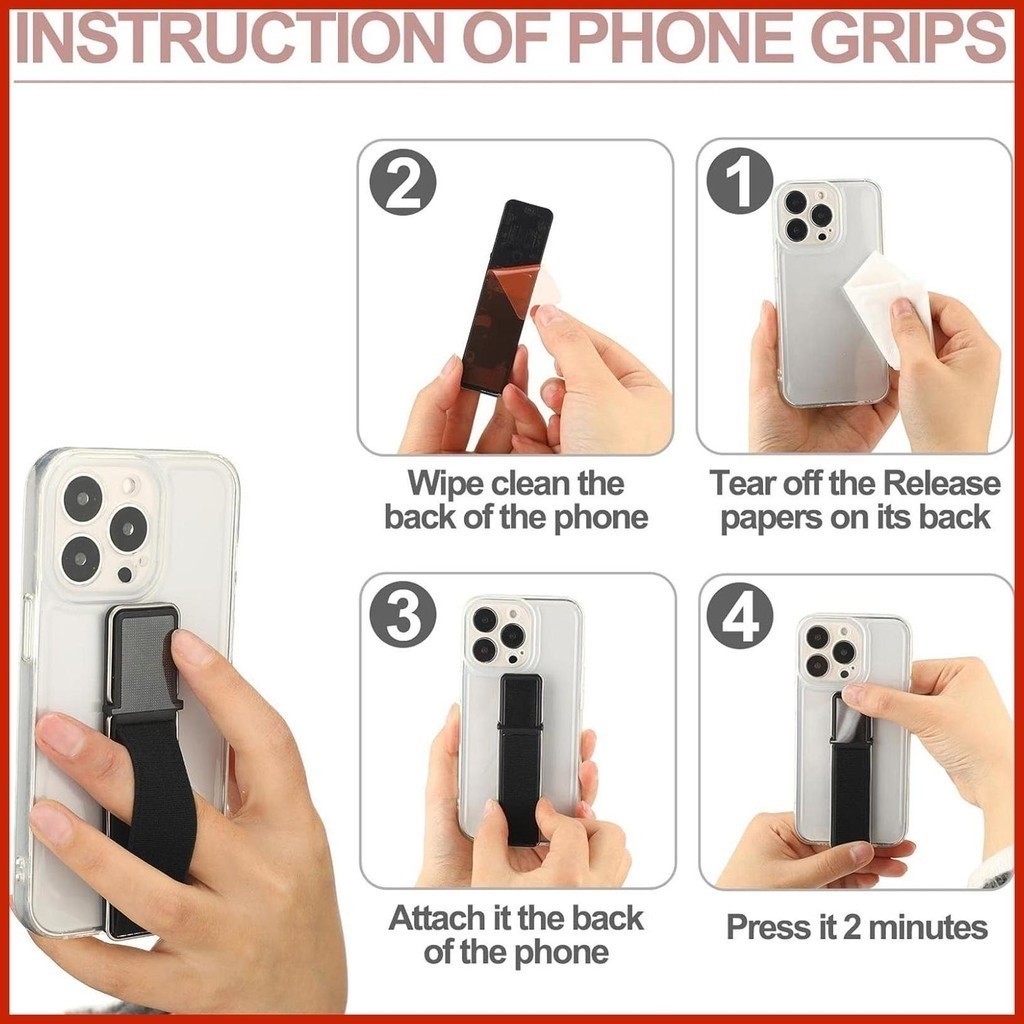 INSTRUCTION OF PHONE GRIPS

2

Wipe clean the back of the phone

1

Tear off the Release papers on its back

3

Attach it the back of the phone

4

Press it 2 minutes