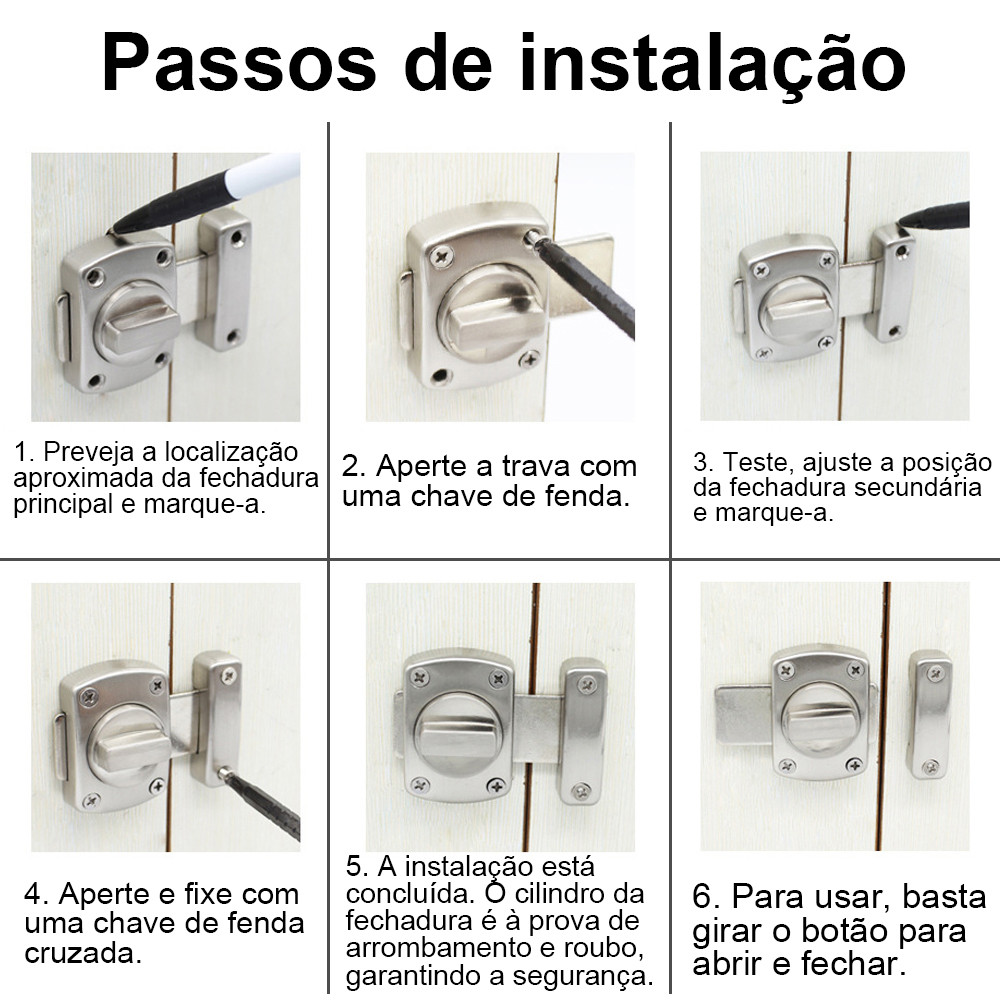 Passos de instalação

1. Preveja a localização aproximada da fechadura principal e marque-a.

2. Aperte a trava com uma chave de fenda.

3. Teste, ajuste a posição da fechadura secundária e marque-a.

4. Aperte e fixe com uma chave de fenda cruzada.

5. A instalação está concluída. O cilindro da fechadura é à prova de arrombamento e roubo, garantindo a segurança.

6. Para usar, basta girar o botão para abrir e fechar.