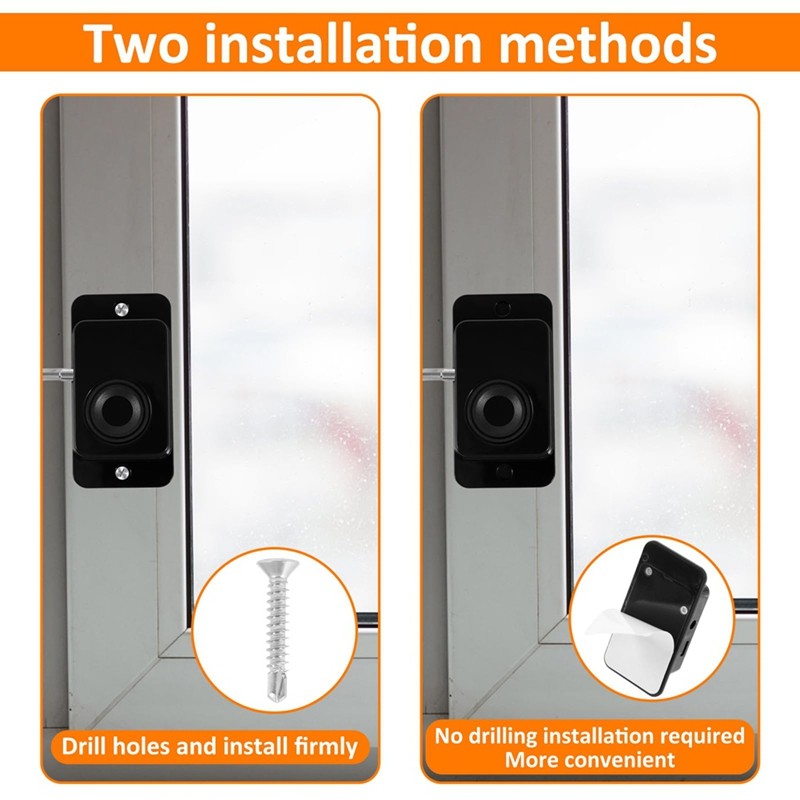 Two installation methods

Drill holes and install firmly

No drilling installation required
More convenient