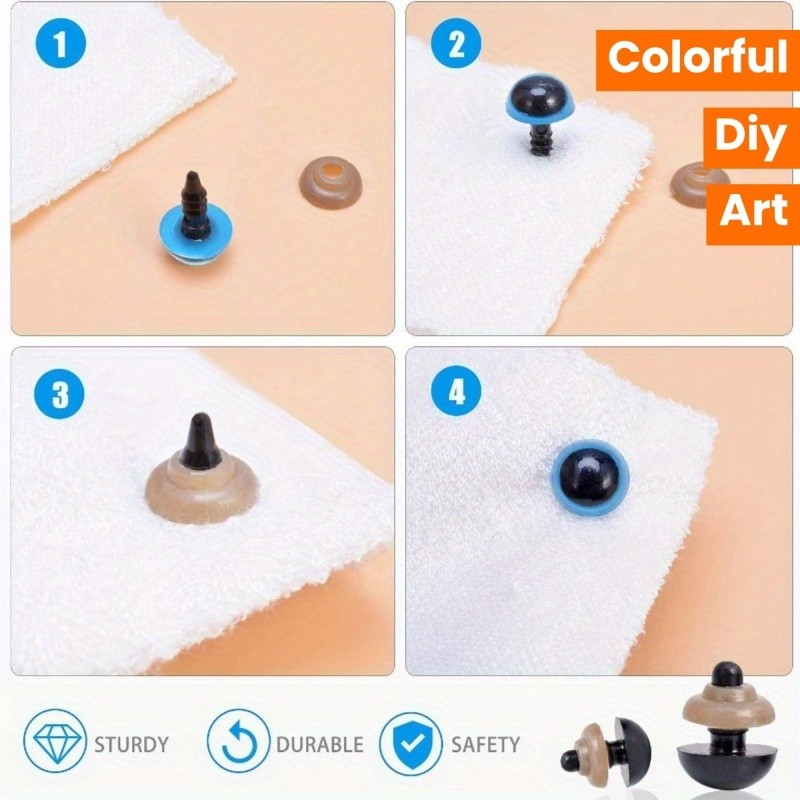 1

2

Colorful
Diy
Art

3

4

STURDY

DURABLE

SAFETY