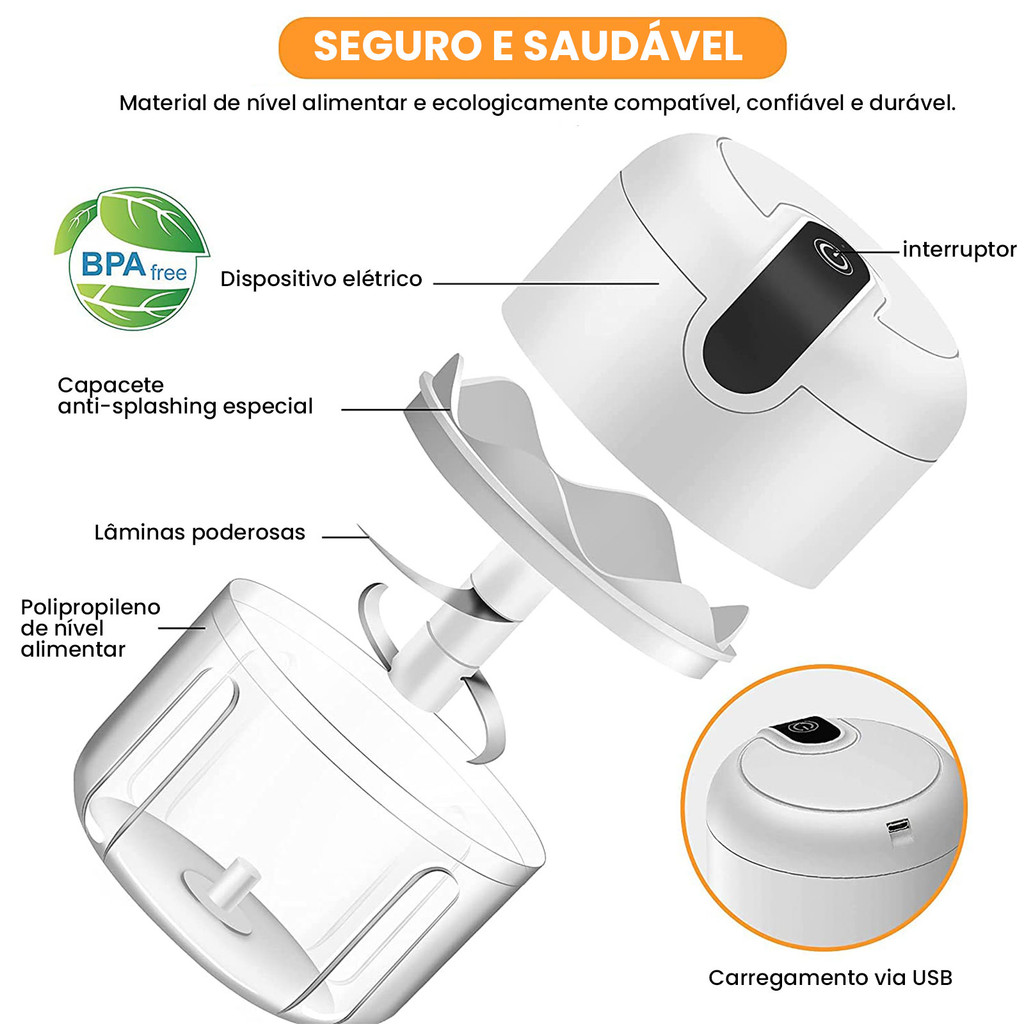 SEGURO E SAUDÁVEL

Material de nível alimentar e ecologicamente compatível, confiável e durável.

BPA free

Dispositivo elétrico

interruptor

Capacete
anti-splashing especial

Lâminas poderosas

Polipropileno
de nível
alimentar

Carregamento via USB