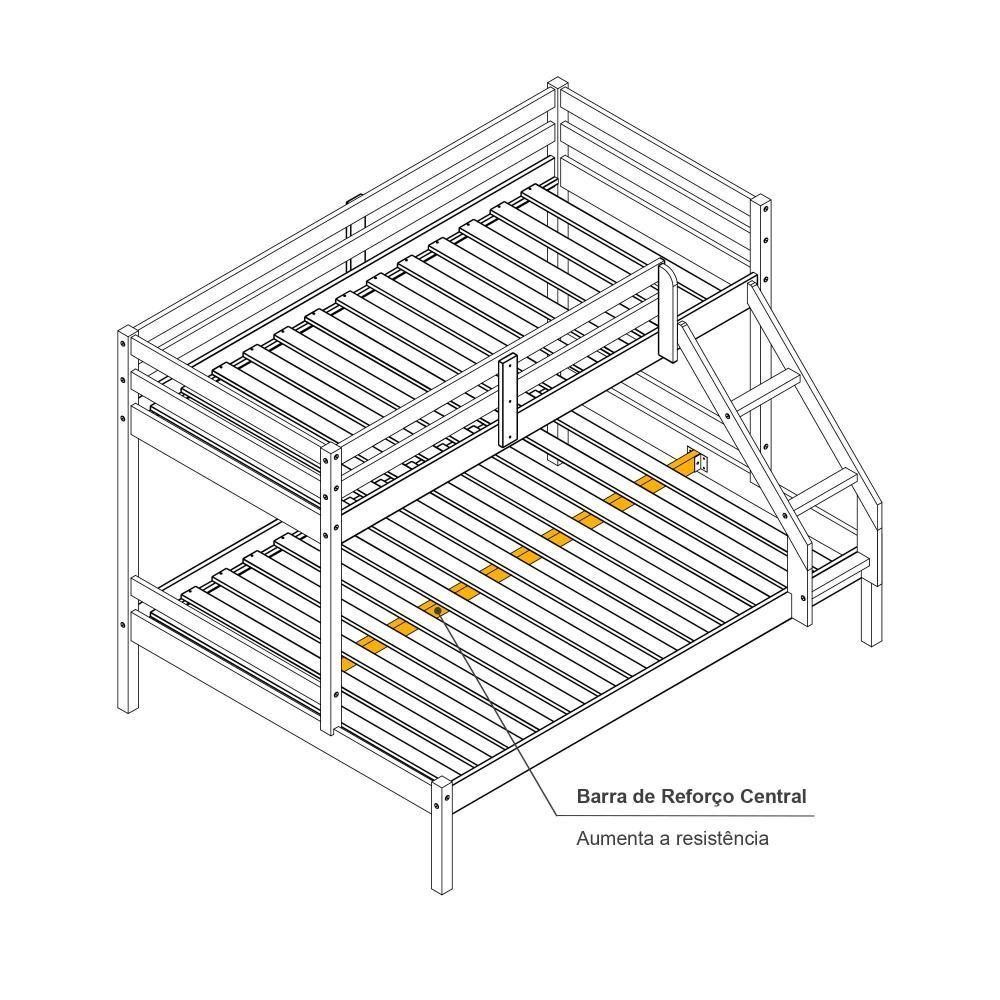 Barra de Reforço Central

Aumenta a resistência