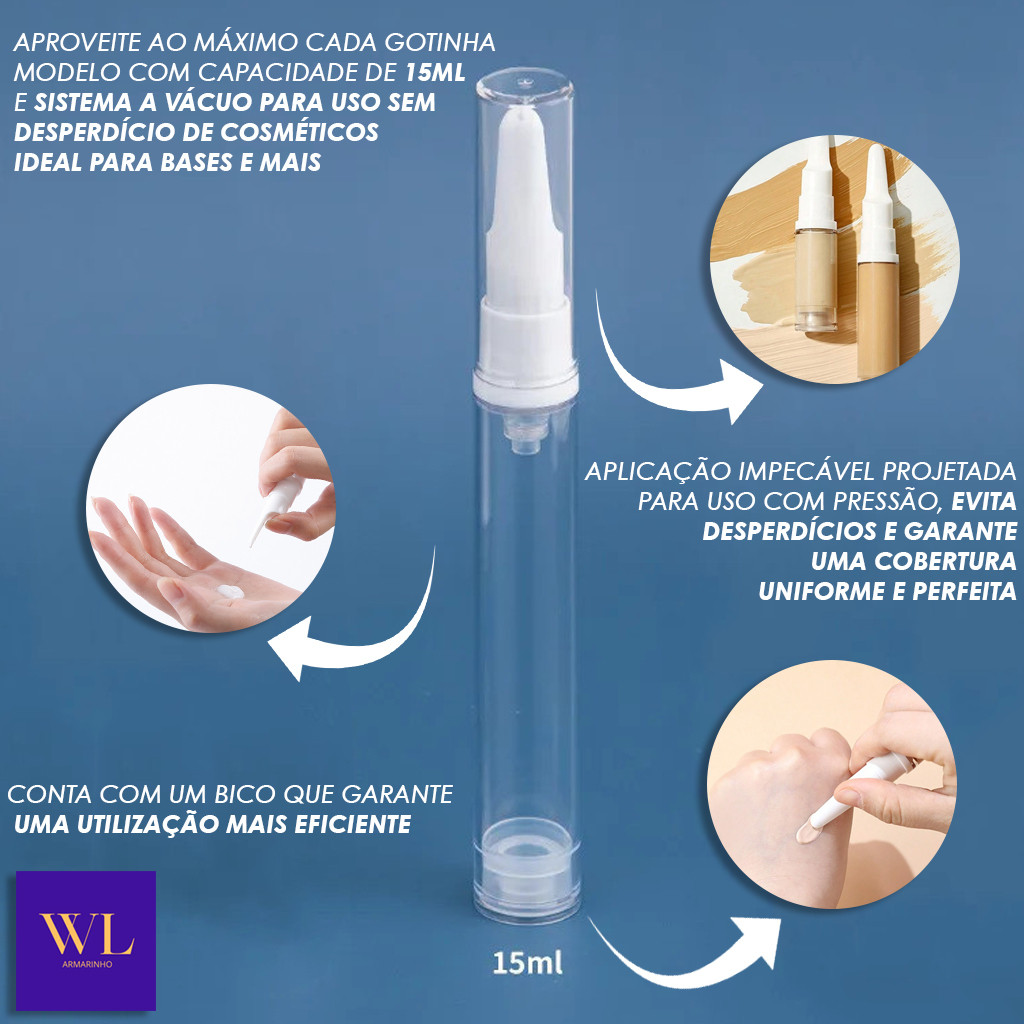 APROVEITE AO MÁXIMO CADA GOTINHA MODELO COM CAPACIDADE DE 15ML E SISTEMA A VÁCUO PARA USO SEM DESPERDÍCIO DE COSMÉTICOS IDEAL PARA BASES E MAIS

APLICAÇÃO IMPECÁVEL PROJETADA PARA USO COM PRESSÃO, EVITA DESPERDÍCIOS E GARANTE UMA COBERTURA UNIFORME E PERFEITA

CONTA COM UM BICO QUE GARANTE UMA UTILIZAÇÃO MAIS EFICIENTE

WL
ARMARINHO

15ml