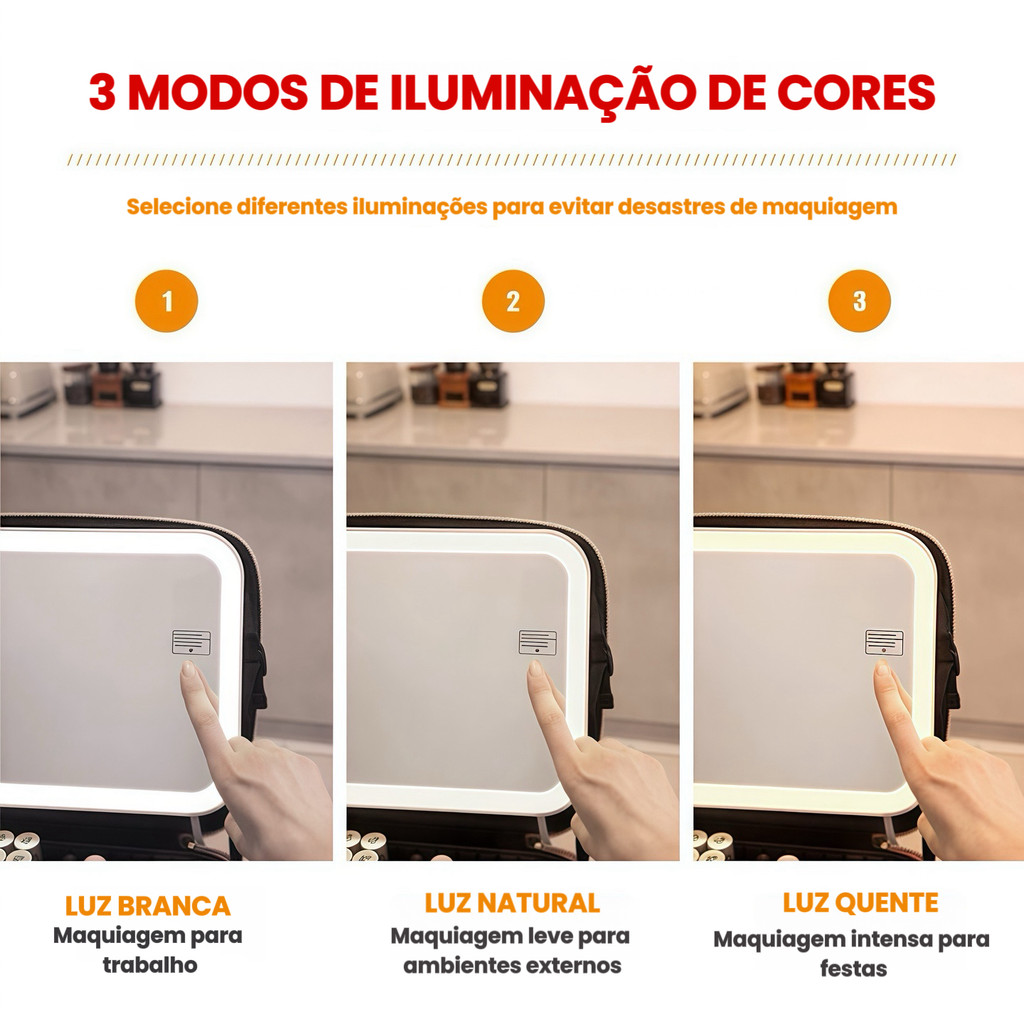 3 MODOS DE ILUMINAÇÃO DE CORES

Selecione diferentes iluminações para evitar desastres de maquiagem

1

2

3

LUZ BRANCA
Maquiagem para trabalho

LUZ NATURAL
Maquiagem leve para ambientes externos

LUZ QUENTE
Maquiagem intensa para festas