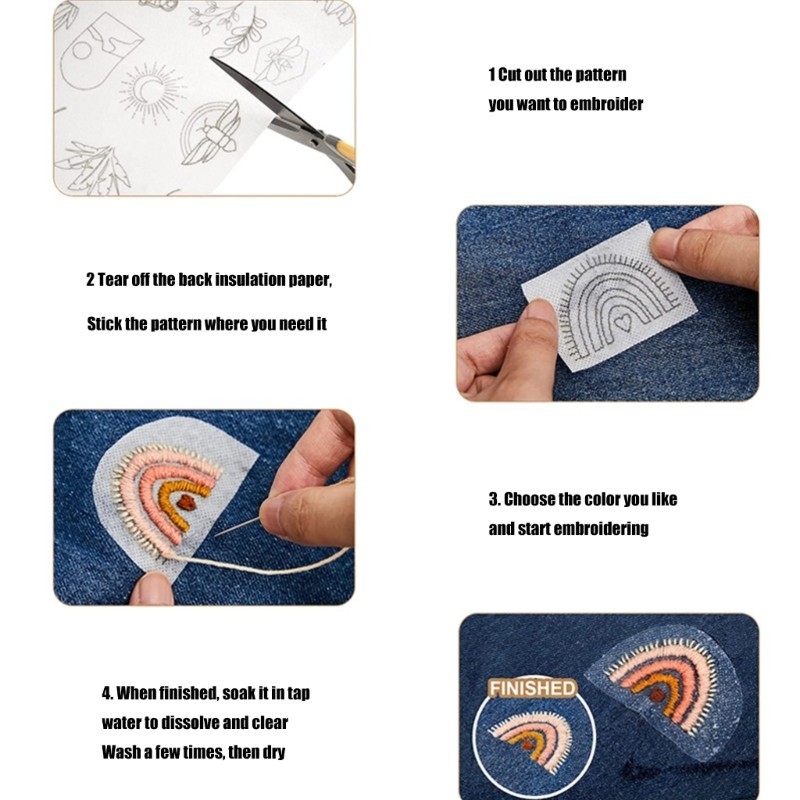 1 Cut out the pattern
you want to embroider

2 Tear off the back insulation paper,
Stick the pattern where you need it

3. Choose the color you like
and start embroidering

4. When finished, soak it in tap
water to dissolve and clear
Wash a few times, then dry

FINISHED