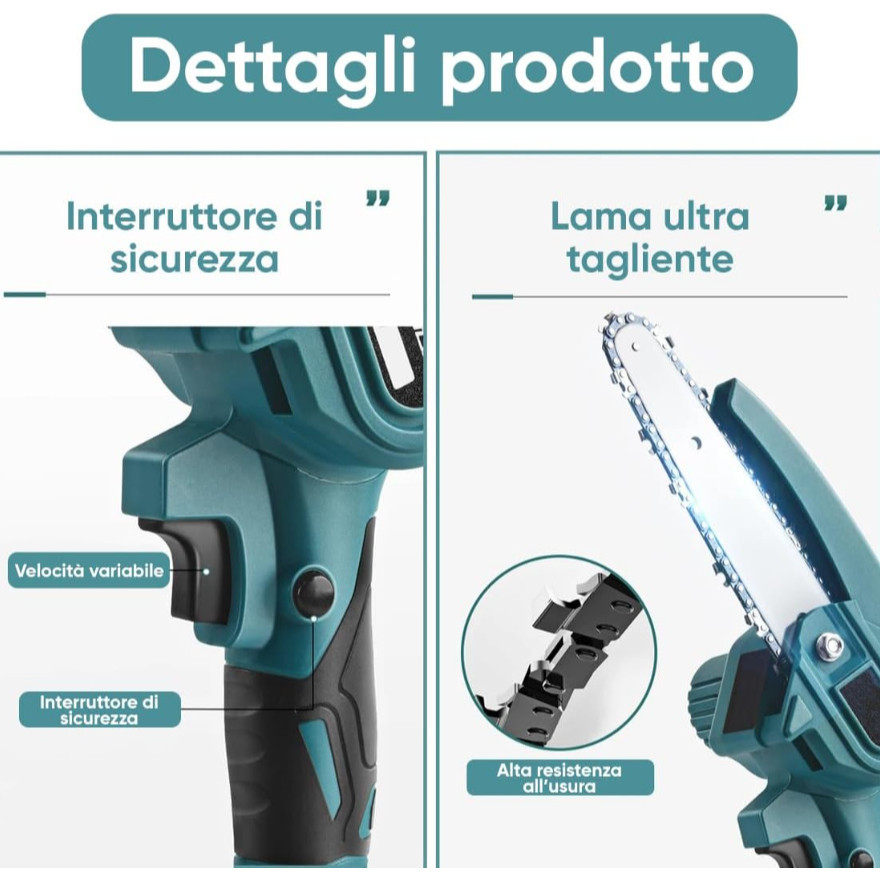 Dettagli prodotto

Interruttore di sicurezza

”

Velocità variabile

Interruttore di sicurezza

Lama ultra tagliente

”

Alta resistenza all'usura