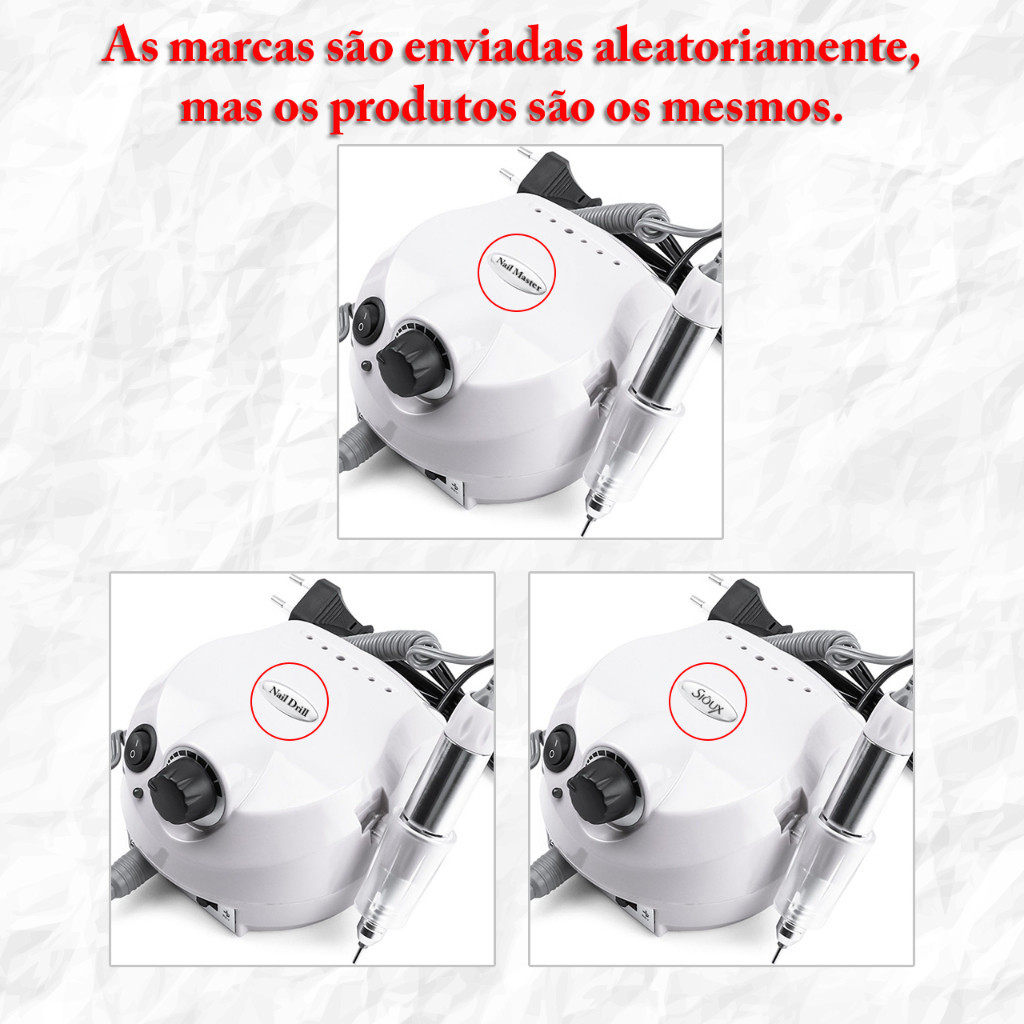 As marcas são enviadas aleatoriamente, mas os produtos são os mesmos.

Nail Master

Nail Drill

Sioux