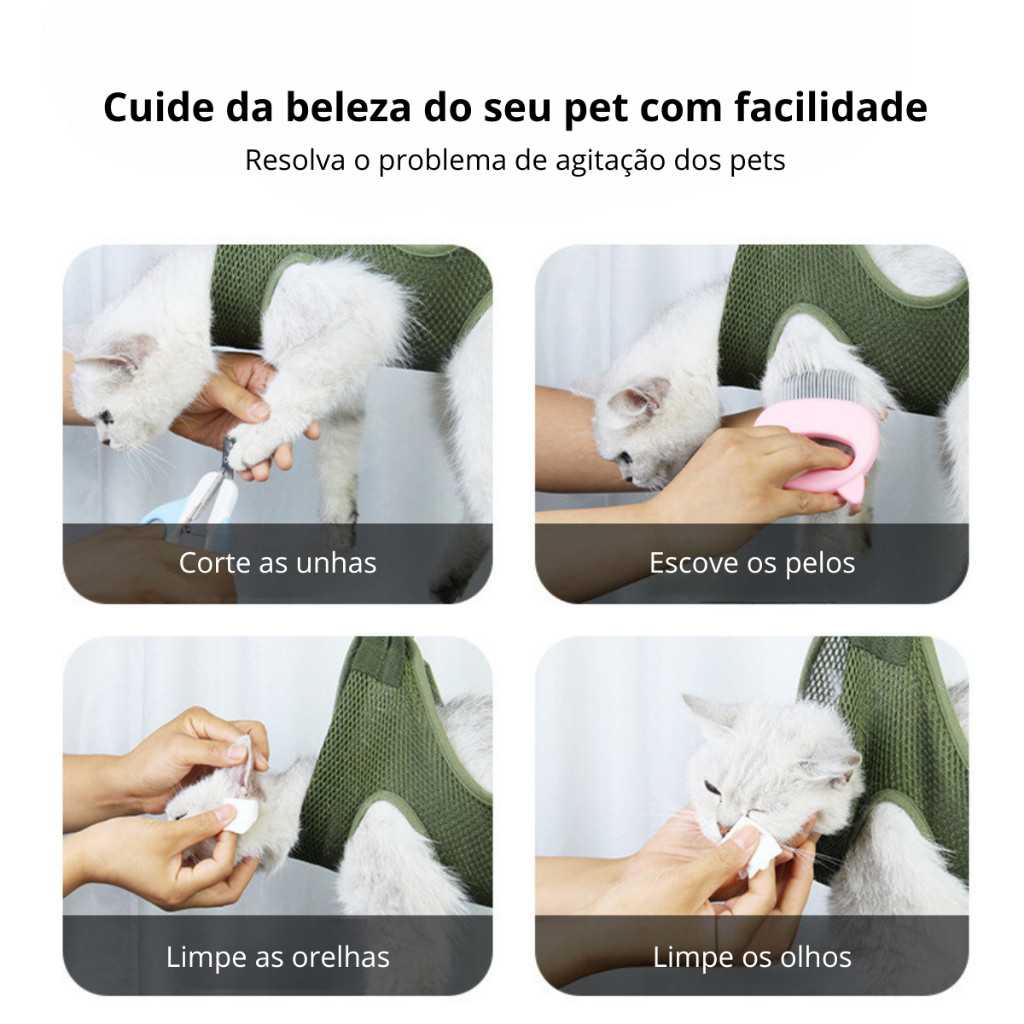 Cuide da beleza do seu pet com facilidade
Resolva o problema de agitação dos pets

Corte as unhas

Escove os pelos

Limpe as orelhas

Limpe os olhos