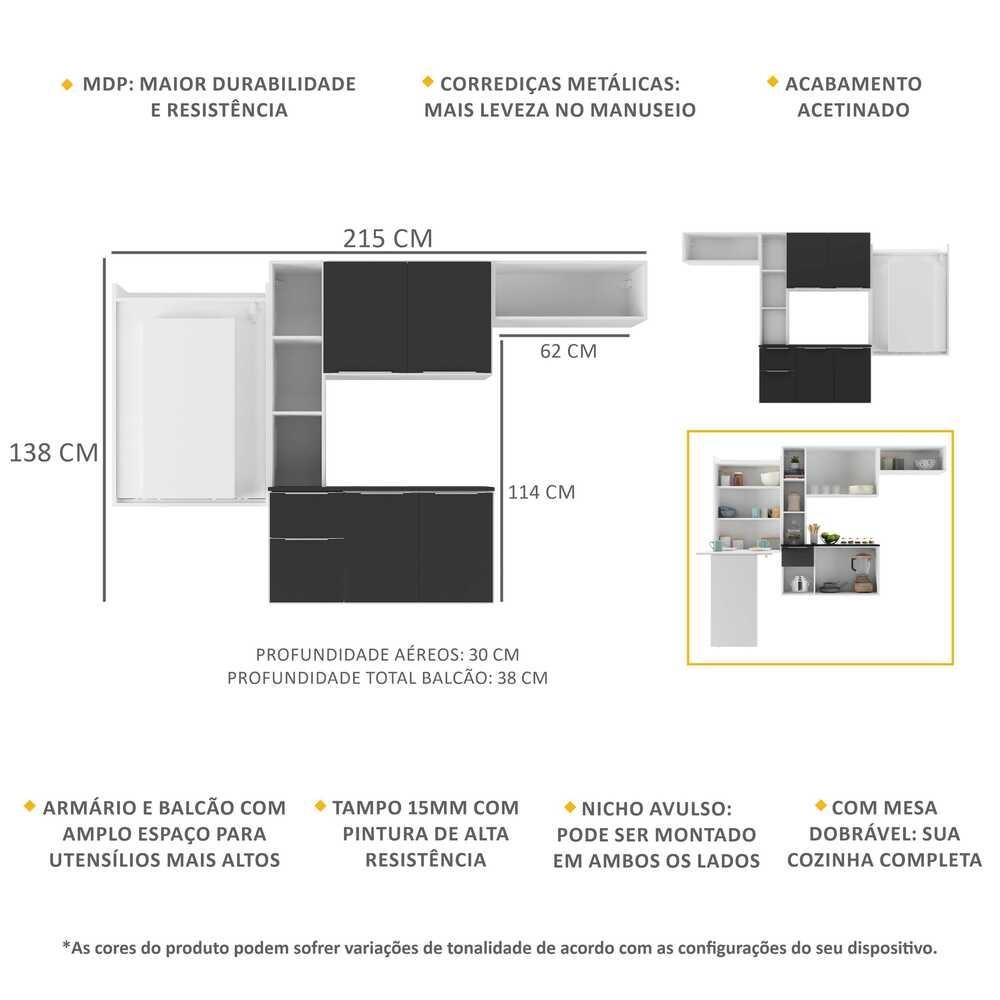 MDP: MAIOR DURABILIDADE E RESISTÊNCIA

CORREDIÇAS METÁLICAS: MAIS LEVEZA NO MANUSEIO

ACABAMENTO ACETINADO

215 CM

62 CM

138 CM

114 CM

PROFUNDIDADE AÉREOS: 30 CM
PROFUNDIDADE TOTAL BALCÃO: 38 CM

ARMÁRIO E BALCÃO COM AMPLO ESPAÇO PARA UTENSÍLIOS MAIS ALTOS

TAMPO 15MM COM PINTURA DE ALTA RESISTÊNCIA

NICHO AVULSO: PODE SER MONTADO EM AMBOS OS LADOS

COM MESA DOBRÁVEL: SUA COZINHA COMPLETA

*As cores do produto podem sofrer variações de tonalidade de acordo com as configurações do seu dispositivo.