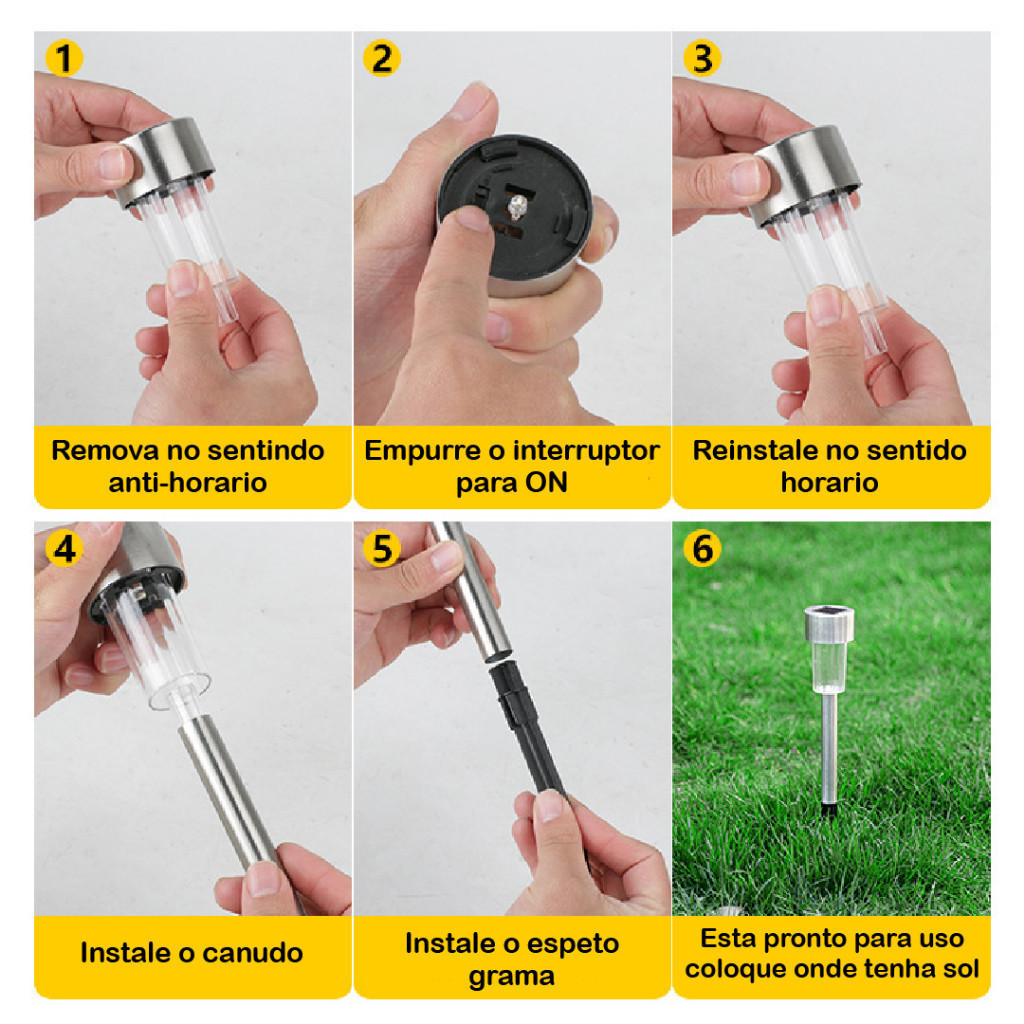 1

Remova no sentindo anti-horario

2

Empurre o interruptor para ON

3

Reinstale no sentido horario

4

Instale o canudo

5

Instale o espeto grama

6

Esta pronto para uso coloque onde tenha sol