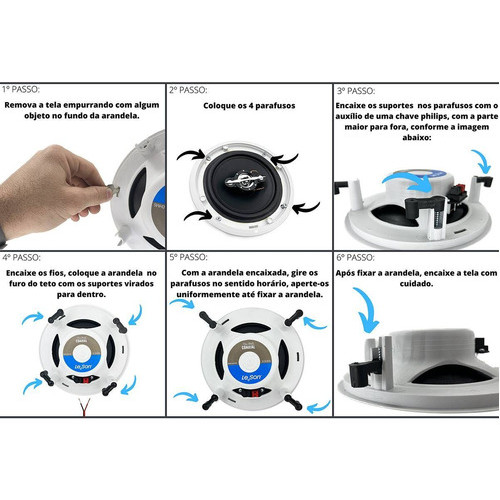 1º PASSO:

Remova a tela empurrando com algum objeto no fundo da arandela.

2º PASSO:

Coloque os 4 parafusos

3º PASSO:

Encaixe os suportes nos parafusos com o auxílio de uma chave philips, com a parte maior para fora, conforme a imagem abaixo:

4º PASSO:

Encaixe os fios, coloque a arandela no furo do teto com os suportes virados para dentro.

Le Son

5º PASSO:

Com a arandela encaixada, gire os parafusos no sentido horário, aperte-os uniformemente até fixar a arandela.

Le Son

6º PASSO:

Após fixar a arandela, encaixe a tela com cuidado.