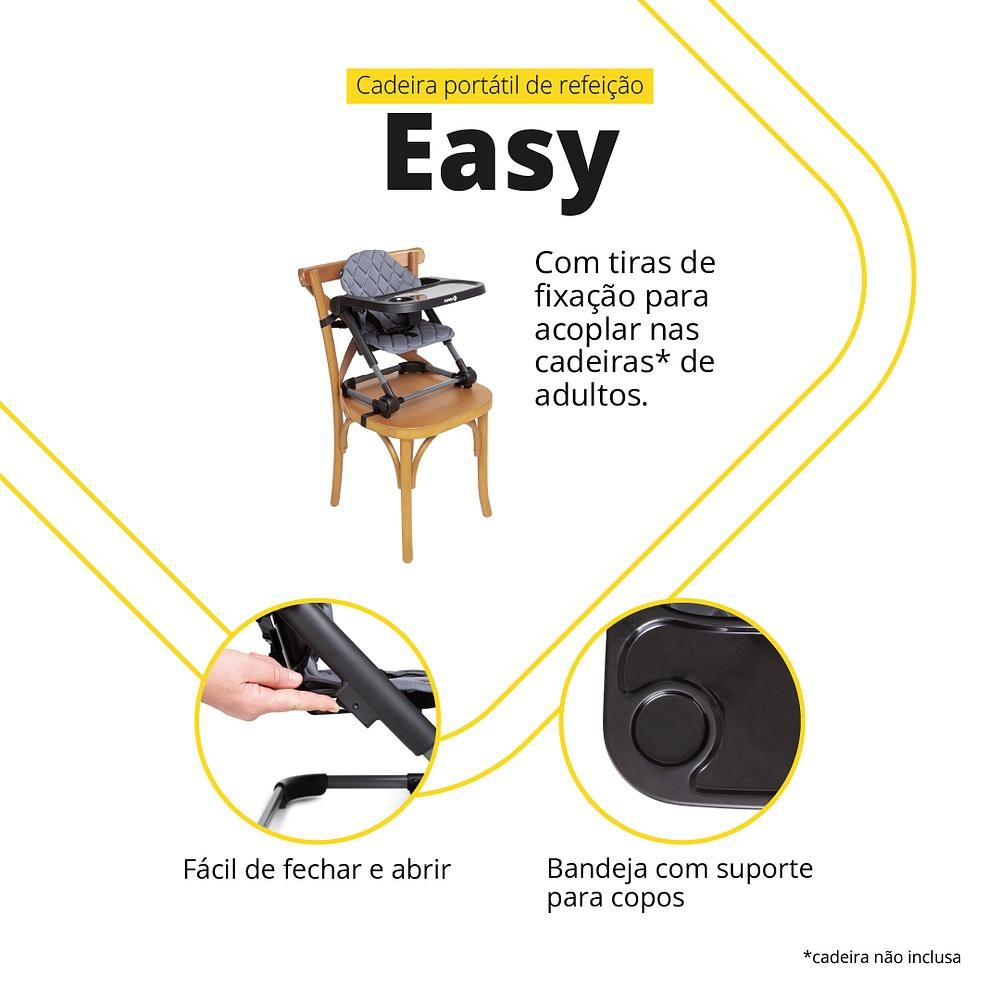 Cadeira portátil de refeição

Easy

Com tiras de fixação para acoplar nas cadeiras* de adultos.

Fácil de fechar e abrir

Bandeja com suporte para copos

*cadeira não inclusa