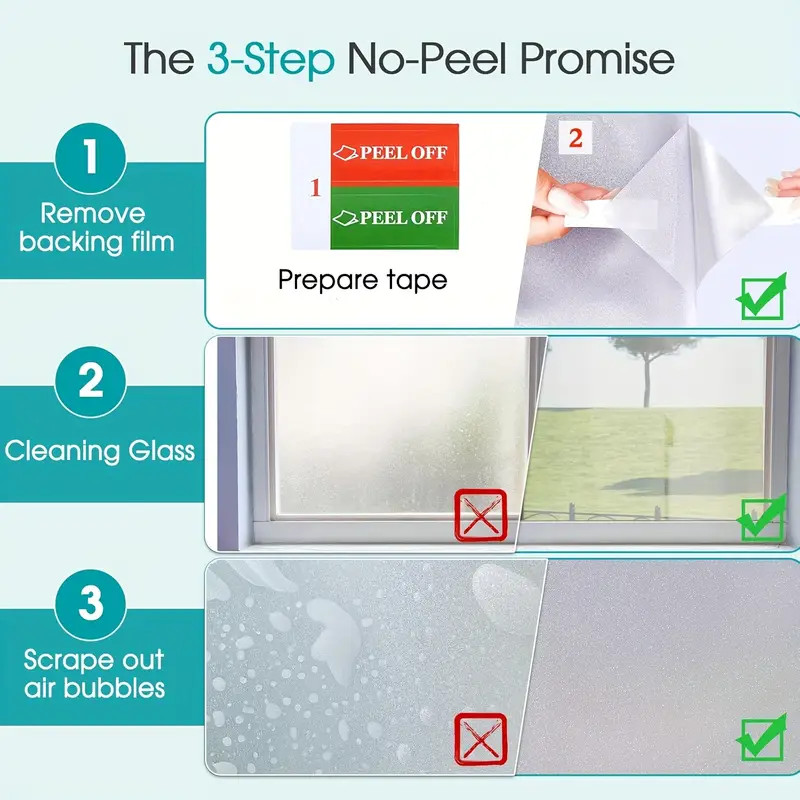 The 3-Step No-Peel Promise

1
Remove backing film

1
PEEL OFF
PEEL OFF
Prepare tape

2

2
Cleaning Glass

3
Scrape out air bubbles