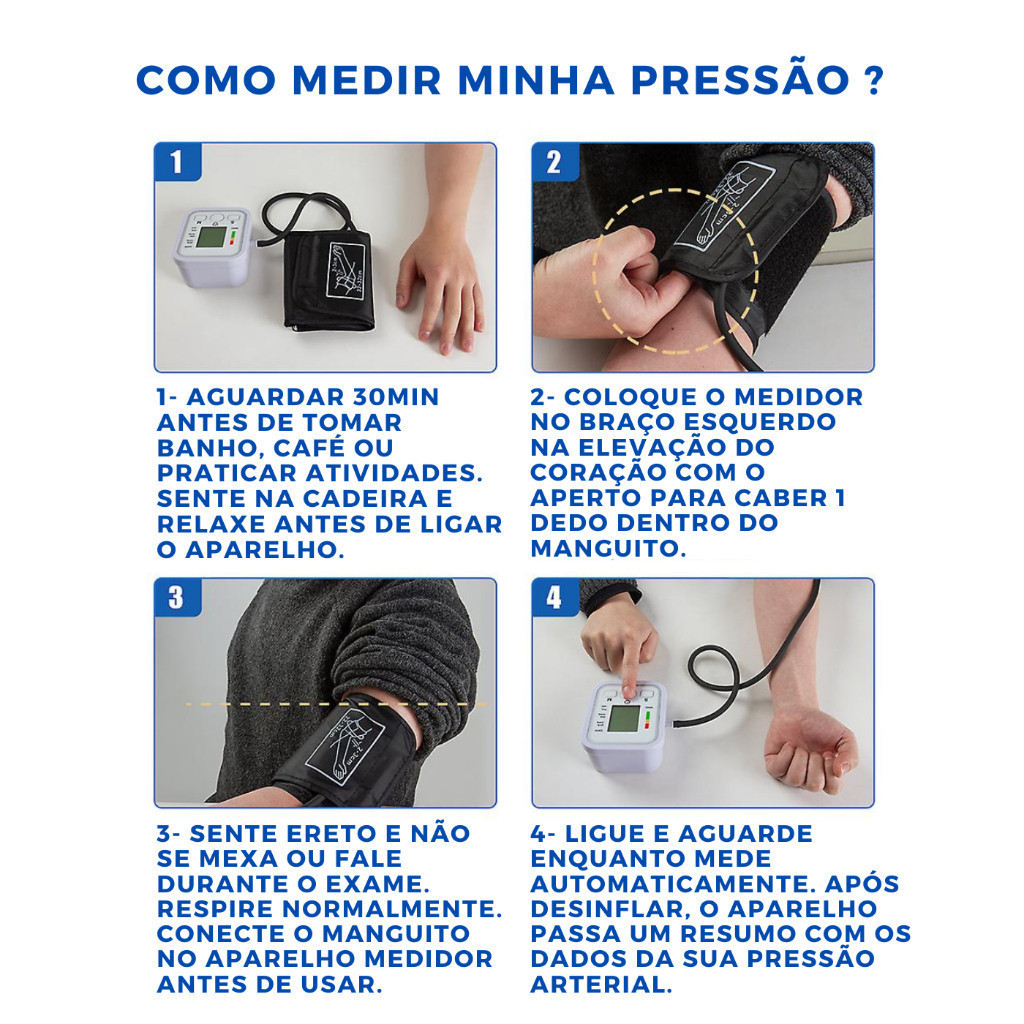 COMO MEDIR MINHA PRESSÃO ?

1

1- AGUARDAR 30MIN ANTES DE TOMAR BANHO, CAFÉ OU PRATICAR ATIVIDADES. SENTE NA CADEIRA E RELAXE ANTES DE LIGAR O APARELHO.

2

2- COLOQUE O MEDIDOR NO BRAÇO ESQUERDO NA ELEVAÇÃO DO CORAÇÃO COM O APERTO PARA CABER 1 DEDO DENTRO DO MANGUITO.

3

3- SENTE ERETO E NÃO SE MEXA OU FALE DURANTE O EXAME. RESPIRE NORMALMENTE. CONECTE O MANGUITO NO APARELHO MEDIDOR ANTES DE USAR.

4

4- LIGUE E AGUARDE ENQUANTO MEDE AUTOMATICAMENTE. APÓS DESINFLAR, O APARELHO PASSA UM RESUMO COM OS DADOS DA SUA PRESSÃO ARTERIAL.