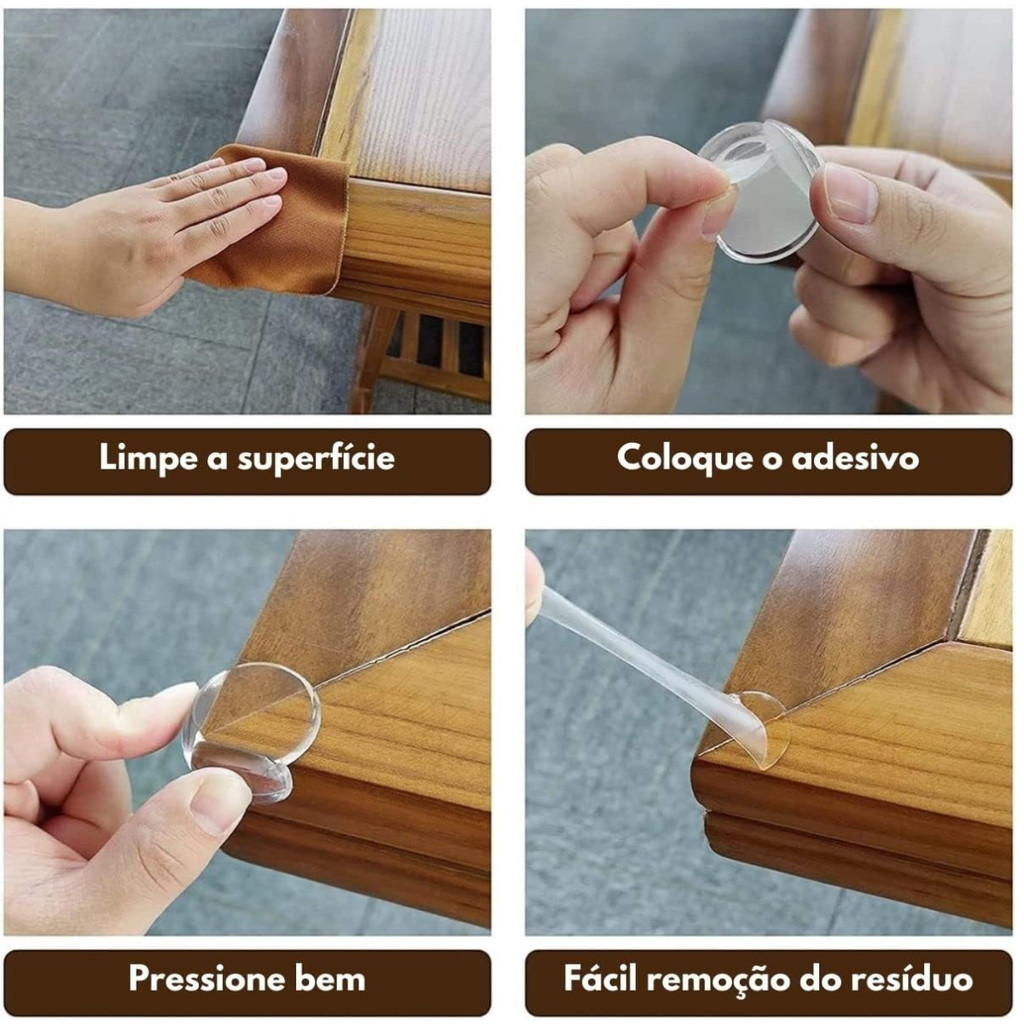 Limpe a superfície

Coloque o adesivo

Pressione bem

Fácil remoção do resíduo