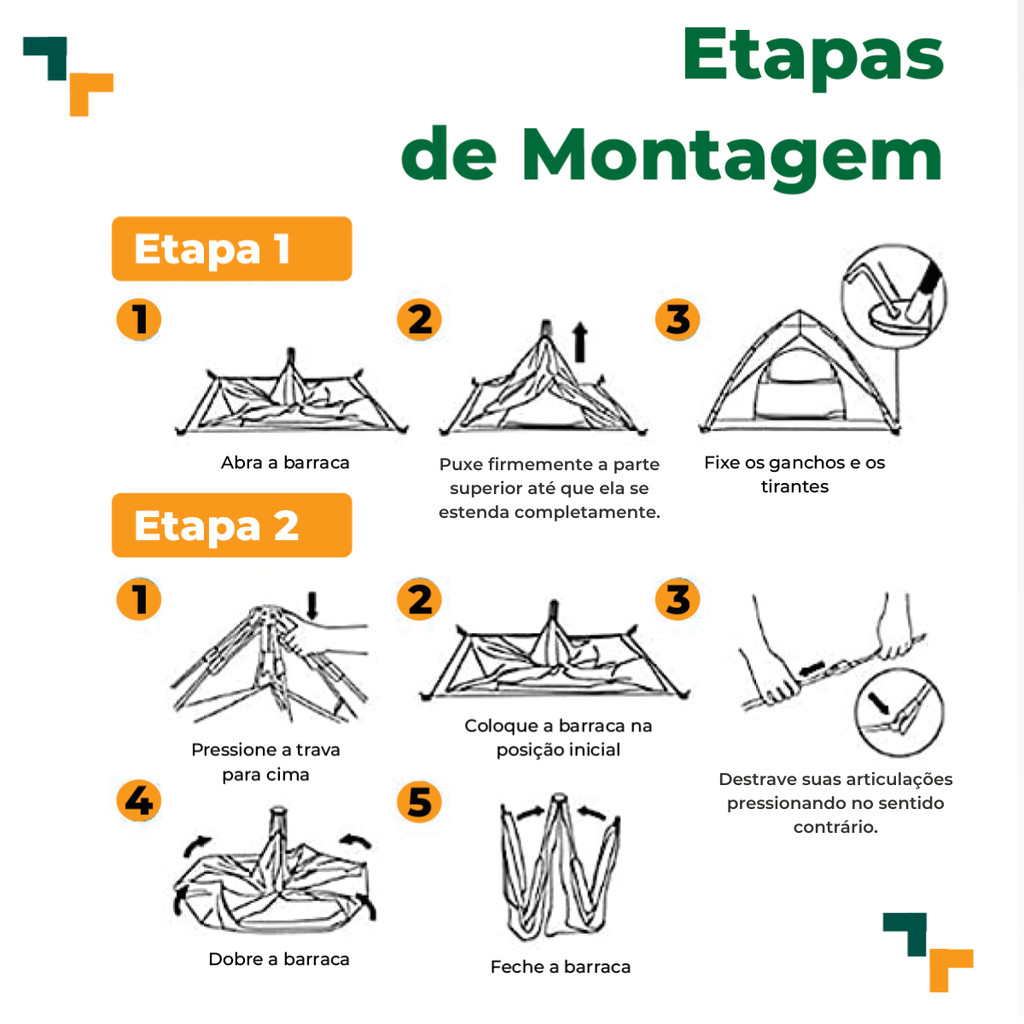 Etapas de Montagem

Etapa 1

1
Abra a barraca

2
Puxe firmemente a parte superior até que ela se estenda completamente.

3
Fixe os ganchos e os tirantes

Etapa 2

1
Pressione a trava para cima

2
Coloque a barraca na posição inicial

3
Destrave suas articulações pressionando no sentido contrário.

4
Dobre a barraca

5
Feche a barraca