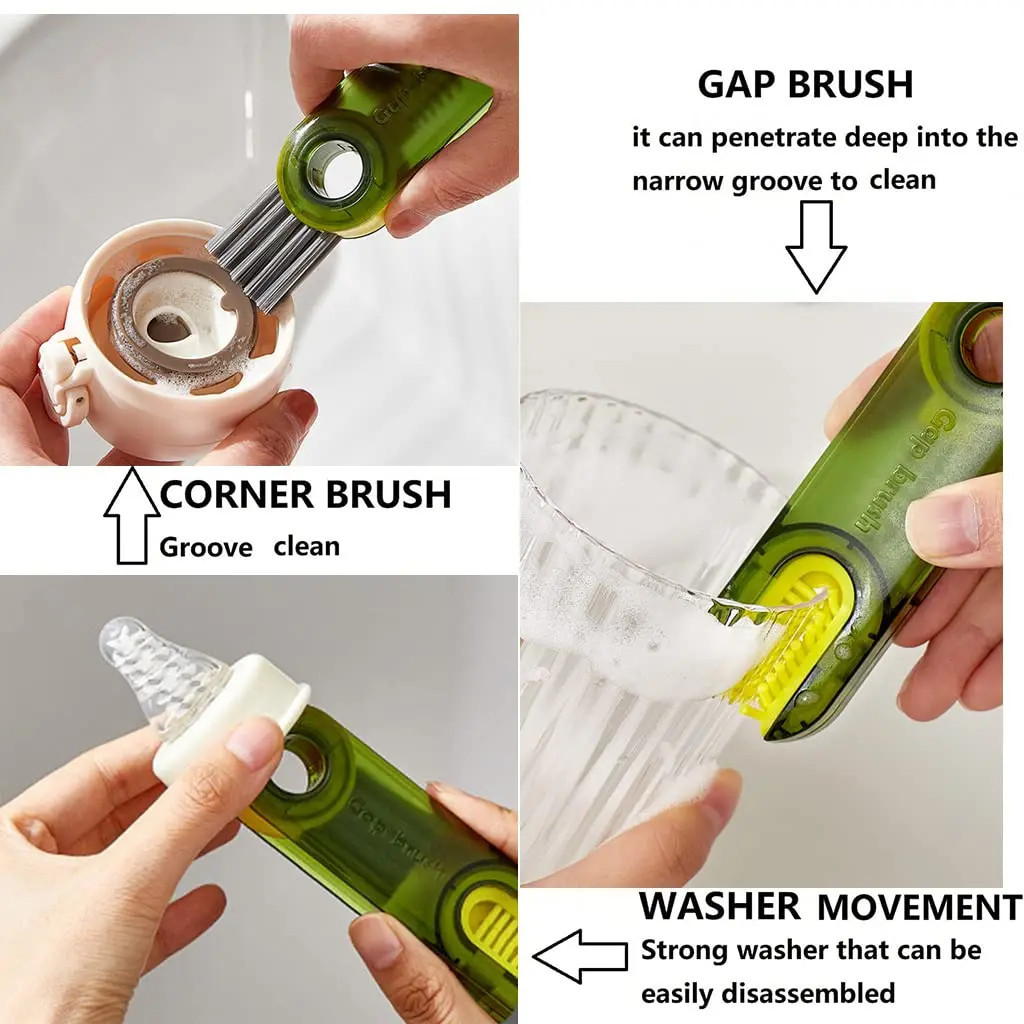 GAP BRUSH
it can penetrate deep into the narrow groove to clean

Gap brush

Gap brush

CORNER BRUSH
Groove clean

Gap brush

WASHER MOVEMENT
Strong washer that can be easily disassembled