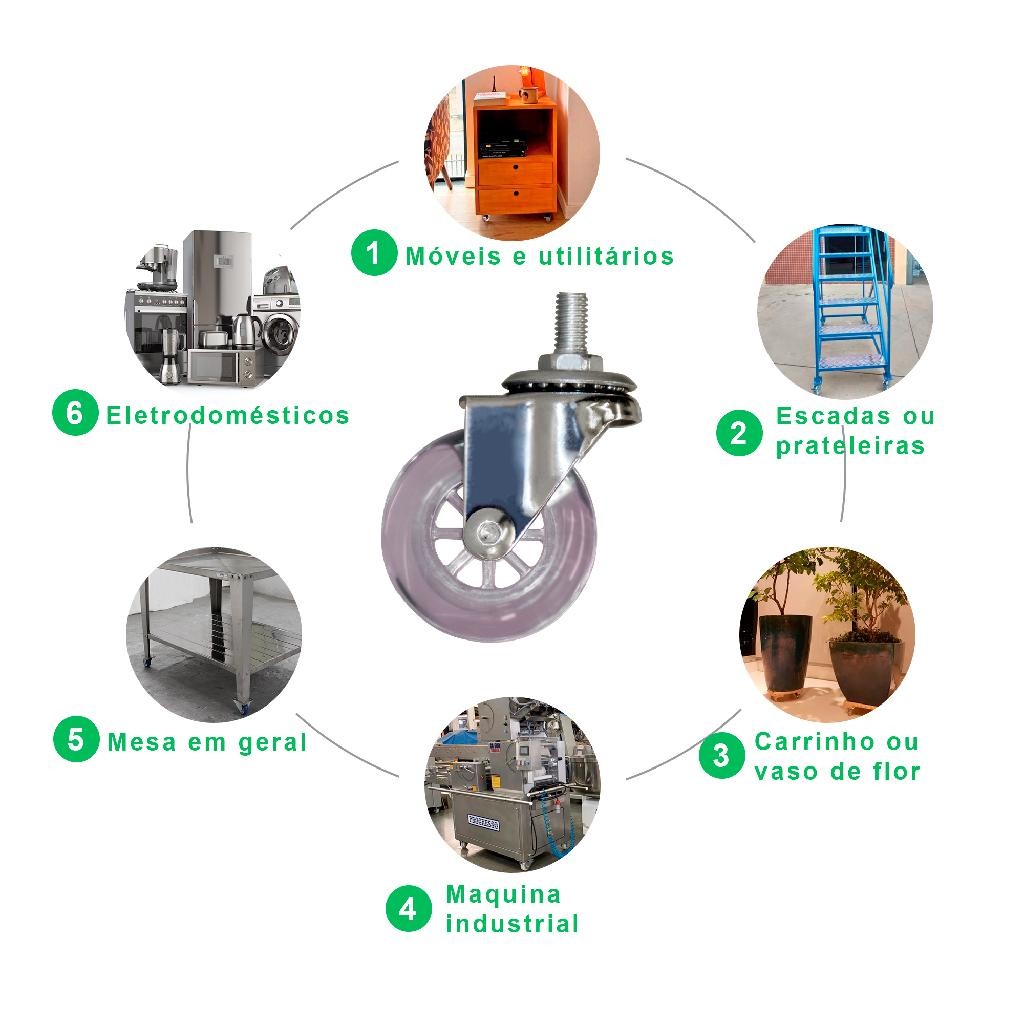 1 Móveis e utilitários

2 Escadas ou prateleiras

3 Carrinho ou vaso de flor

4 Maquina industrial

5 Mesa em geral

6 Eletrodomésticos