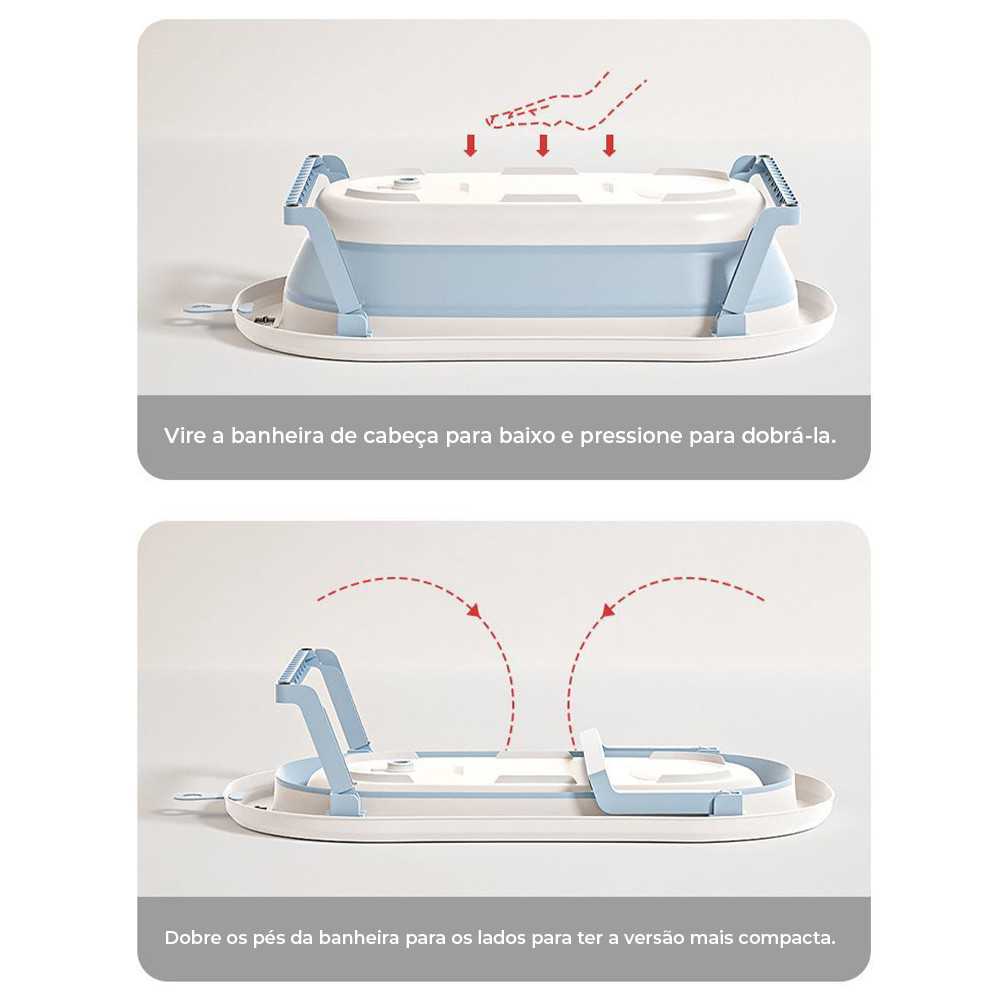 Vire a banheira de cabeça para baixo e pressione para dobrá-la.

Dobre os pés da banheira para os lados para ter a versão mais compacta.