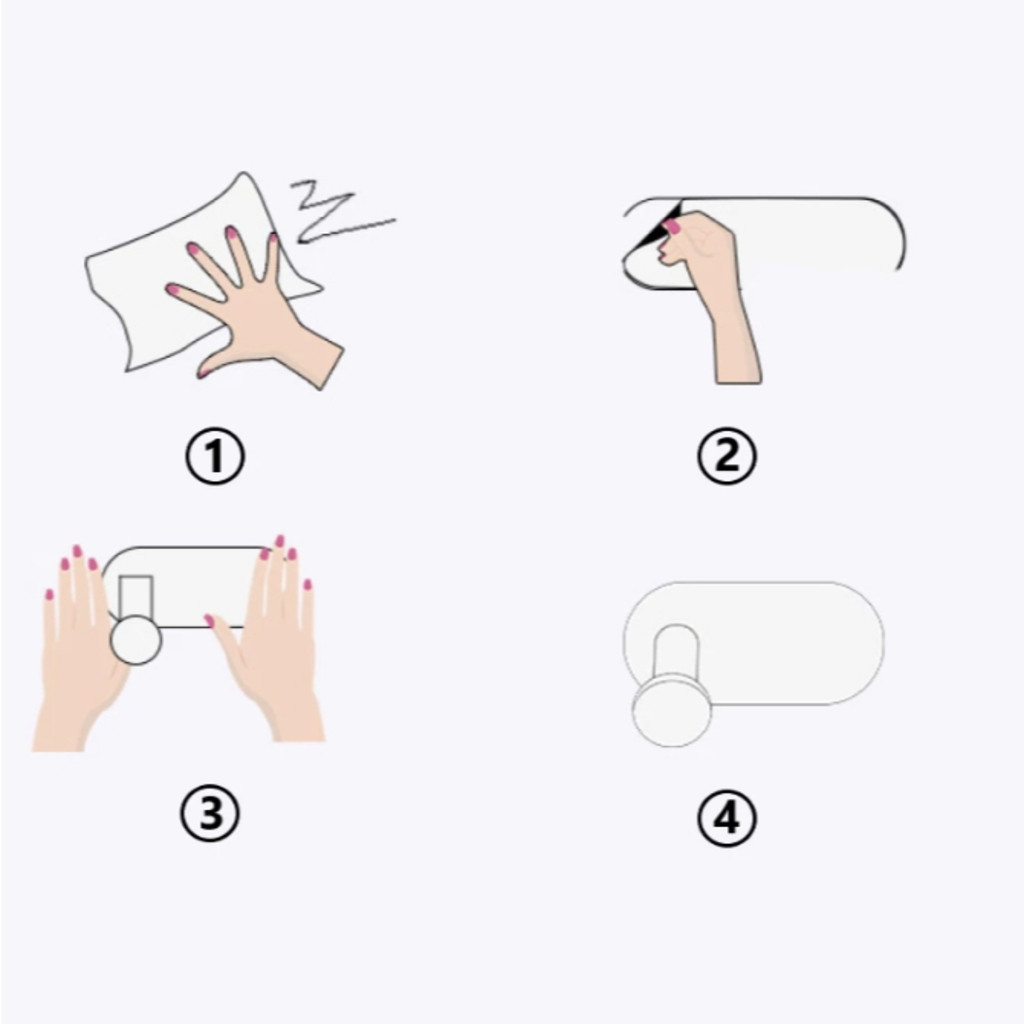 ①

②

③

④