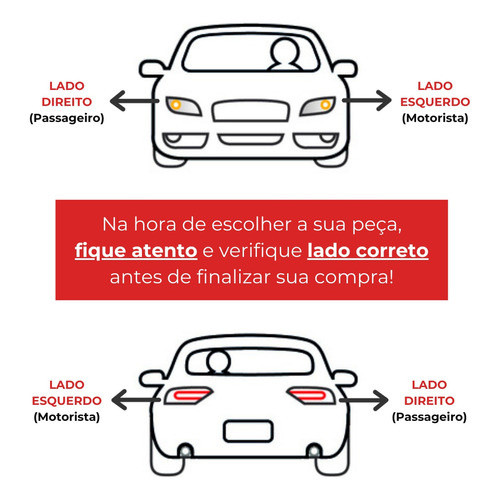 LADO DIREITO (Passageiro)

LADO ESQUERDO (Motorista)

Na hora de escolher a sua peça, fique atento e verifique lado correto antes de finalizar sua compra!

LADO ESQUERDO (Motorista)

LADO DIREITO (Passageiro)