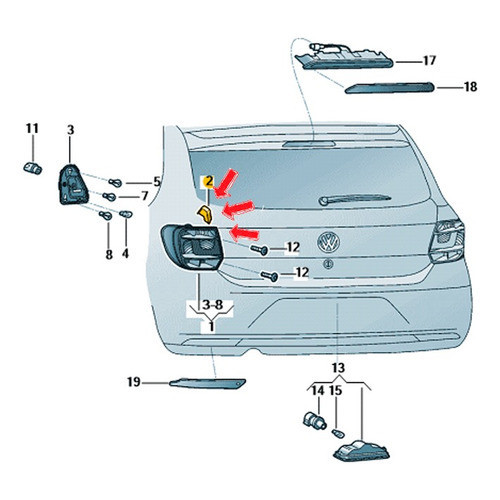 17
18
11
3
5
7
8
4
2
12
12
3-8
1
19
13
14
15