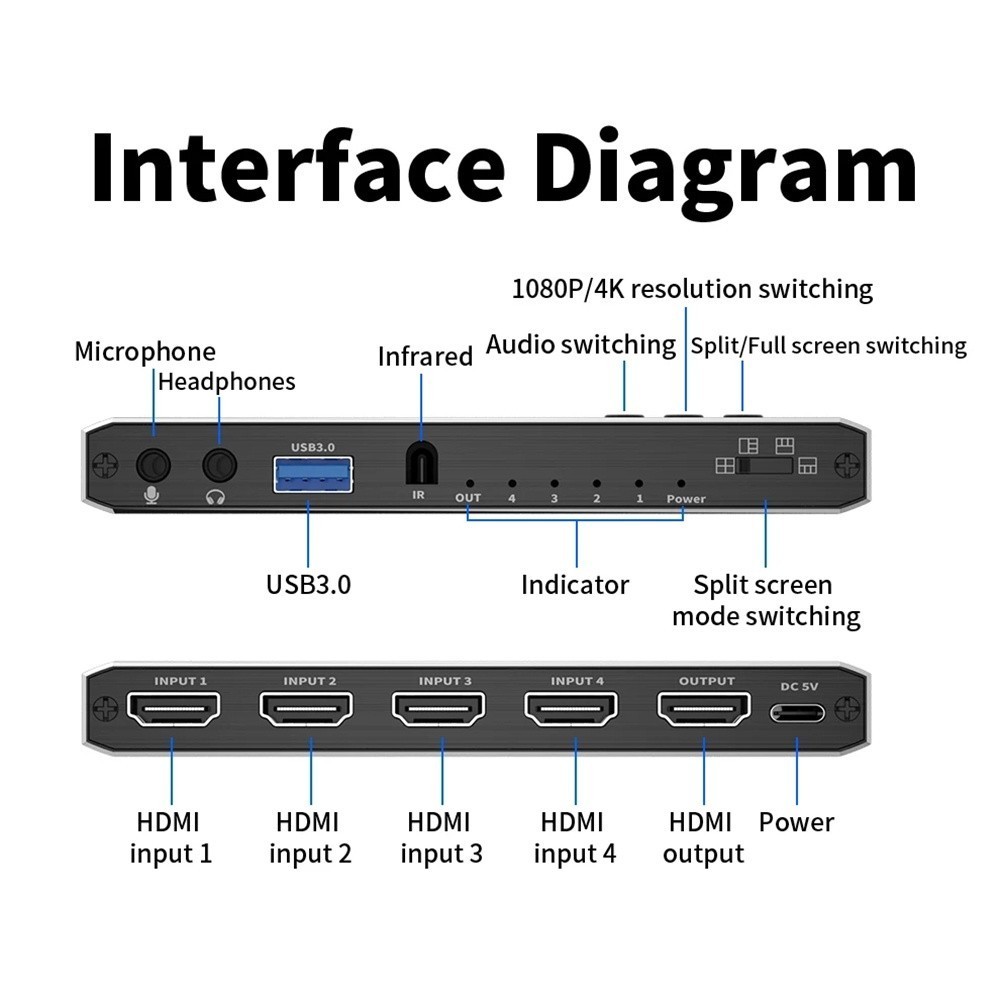 Interface Diagram

1080P/4K resolution switching

Microphone

Headphones

Infrared

Audio switching

Split/Full screen switching

USB3.0

IR

OUT 4 3 2 1 Power

USB3.0

Indicator

Split screen mode switching

INPUT 1

INPUT 2

INPUT 3

INPUT 4

OUTPUT

DC 5V

HDMI input 1

HDMI input 2

HDMI input 3

HDMI input 4

HDMI output

Power