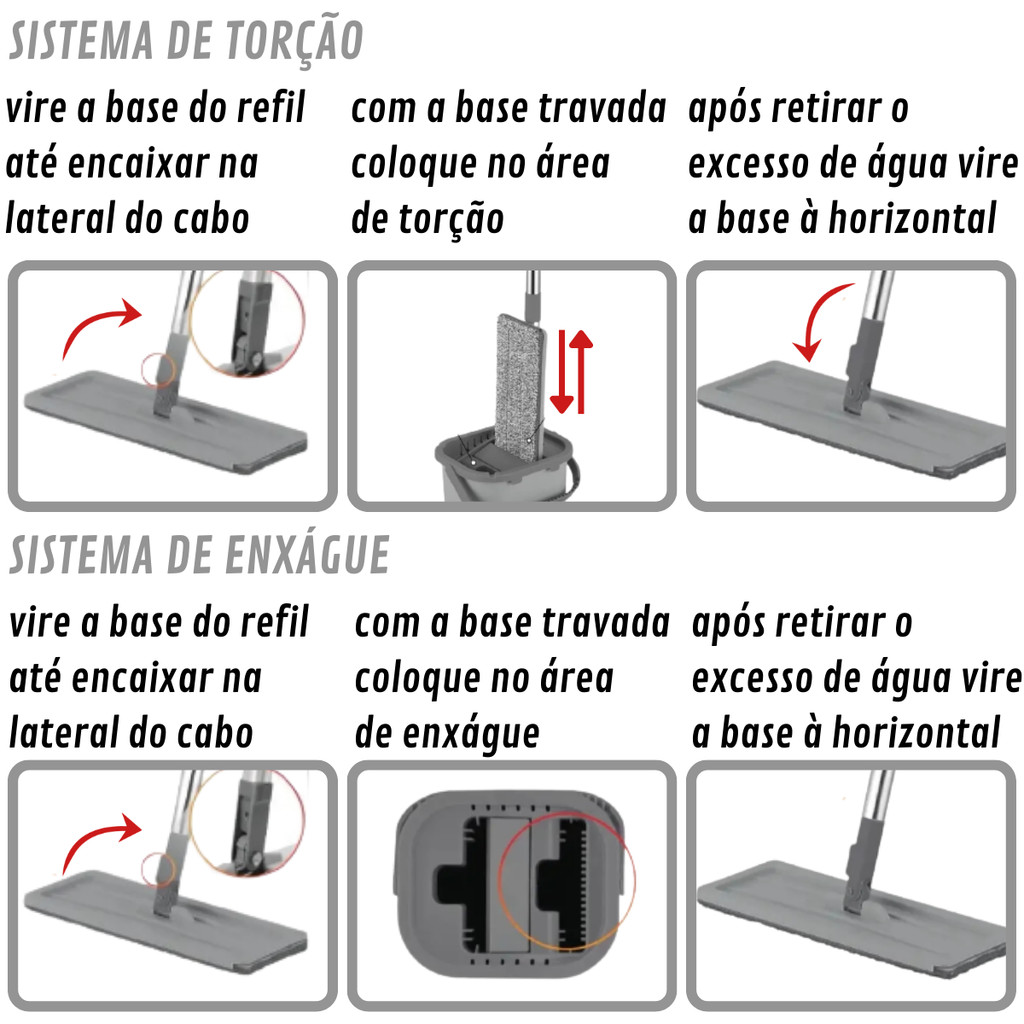 SISTEMA DE TORÇÃO

vire a base do refil até encaixar na lateral do cabo

com a base travada coloque no área de torção

após retirar o excesso de água vire a base à horizontal

SISTEMA DE ENXÁGUE

vire a base do refil até encaixar na lateral do cabo

com a base travada coloque no área de enxágue

após retirar o excesso de água vire a base à horizontal